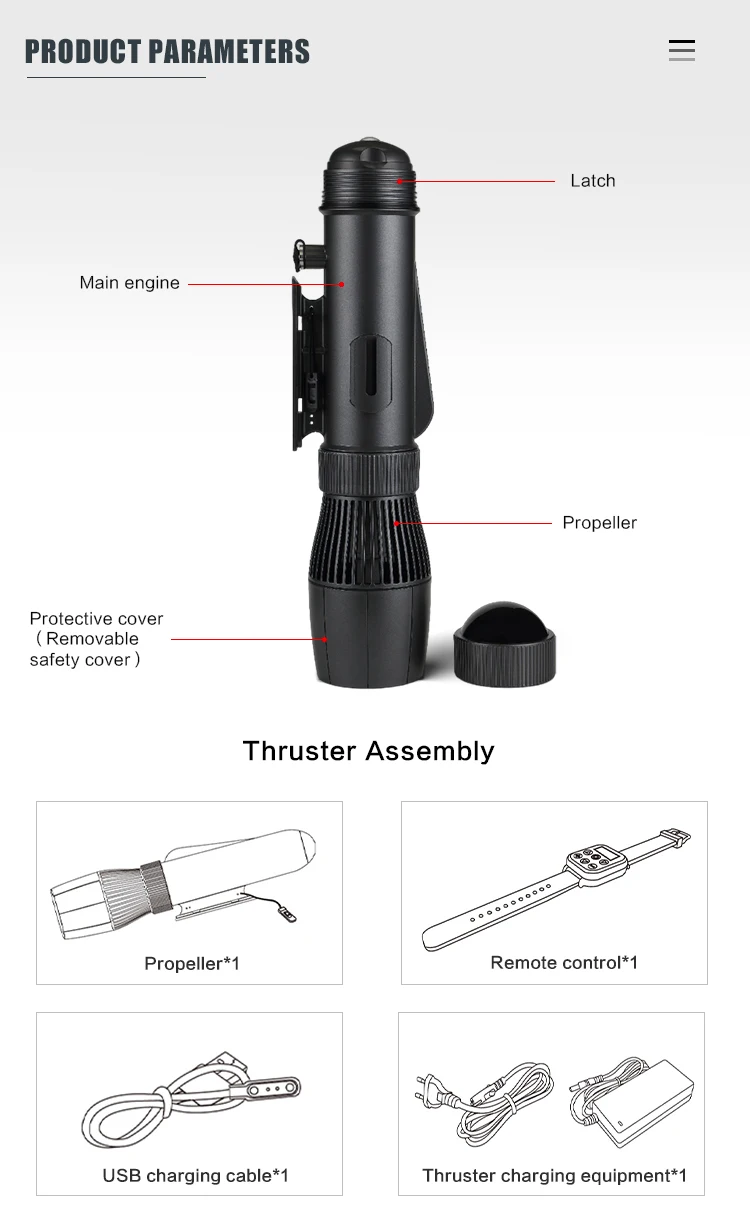 PRODUCT PARAMETERS

Latch

Main engine

Propeller

Protective cover （Removable safety cover）

Thruster Assembly

Propeller*1

Remote control*1

USB charging cable*1

Thruster charging equipment*1