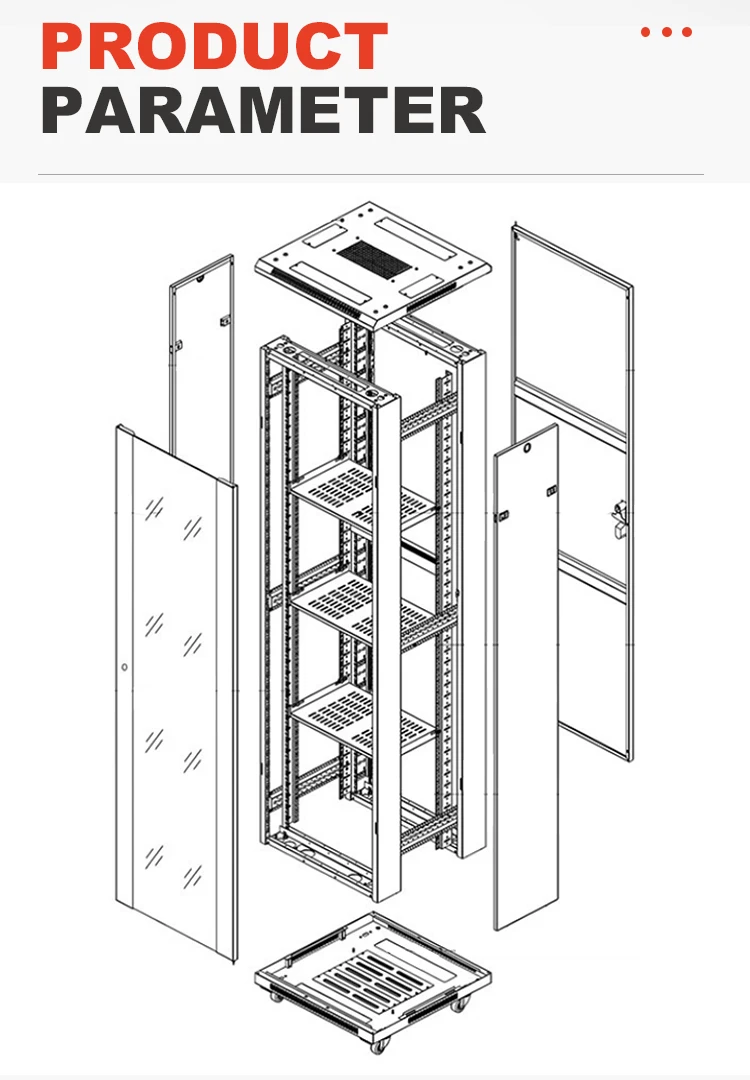 PRODUCT
PARAMETER