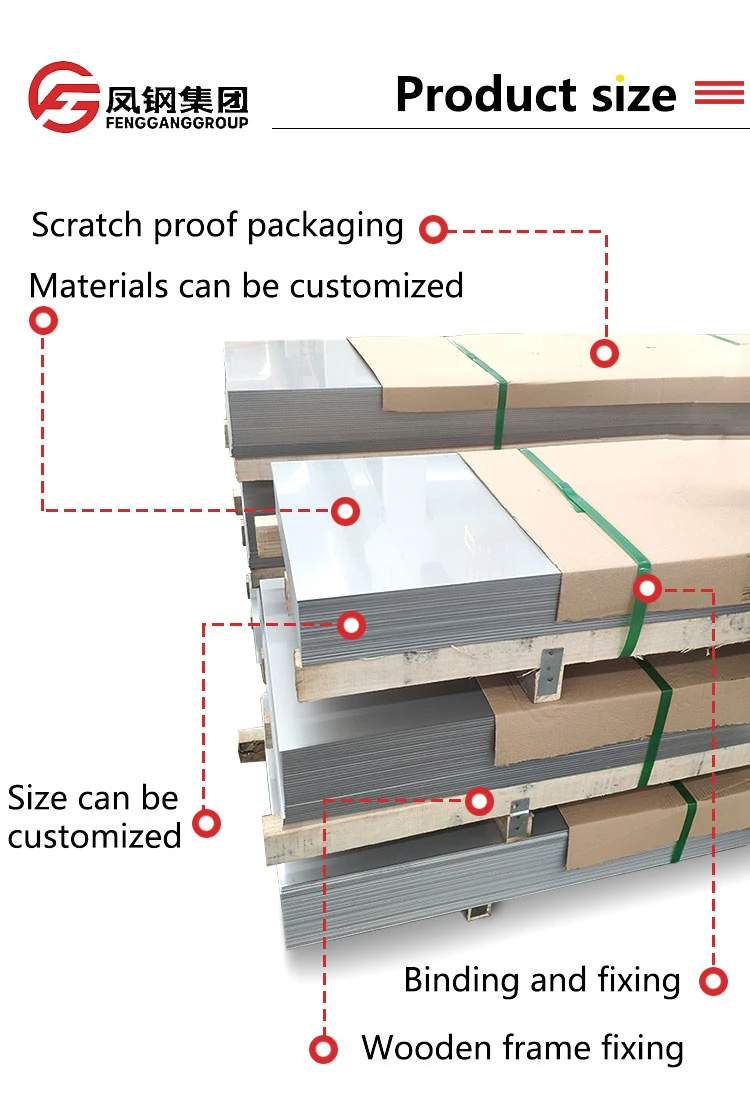 凤钢集团
FENGGANGGROUP

Product size

Scratch proof packaging

Materials can be customized

Size can be customized

Binding and fixing

Wooden frame fixing