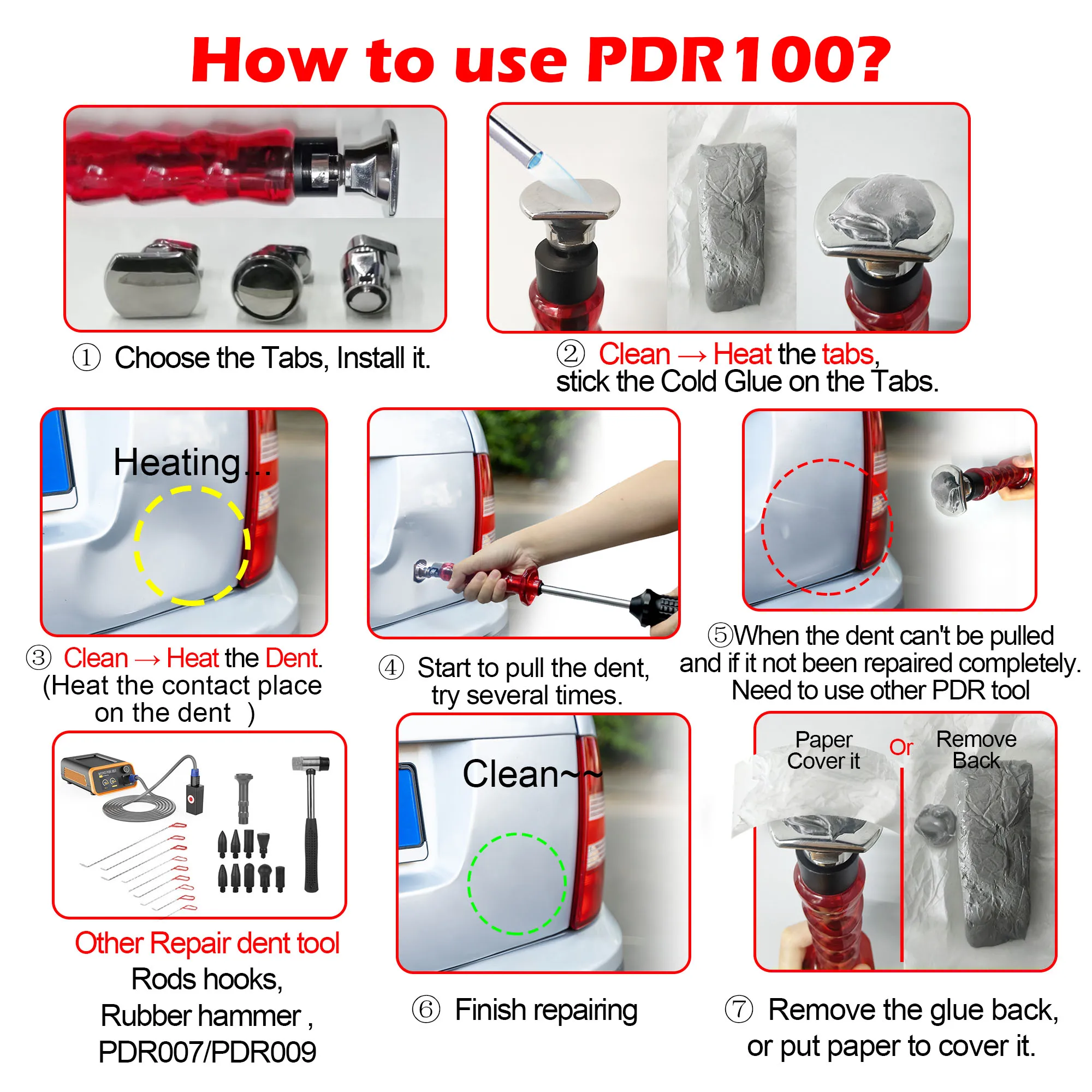 How to use PDR100?

① Choose the Tabs, Install it.

② Clean → Heat the tabs, stick the Cold Glue on the Tabs.

Heating...

③ Clean → Heat the Dent. (Heat the contact place on the dent )

④ Start to pull the dent, try several times.

⑤When the dent can't be pulled and if it not been repaired completely. Need to use other PDR tool

Other Repair dent tool
Rods hooks,
Rubber hammer ,
PDR007/PDR009

Clean~~

⑥ Finish repairing

Paper Cover it
Or
Remove Back

⑦ Remove the glue back, or put paper to cover it.