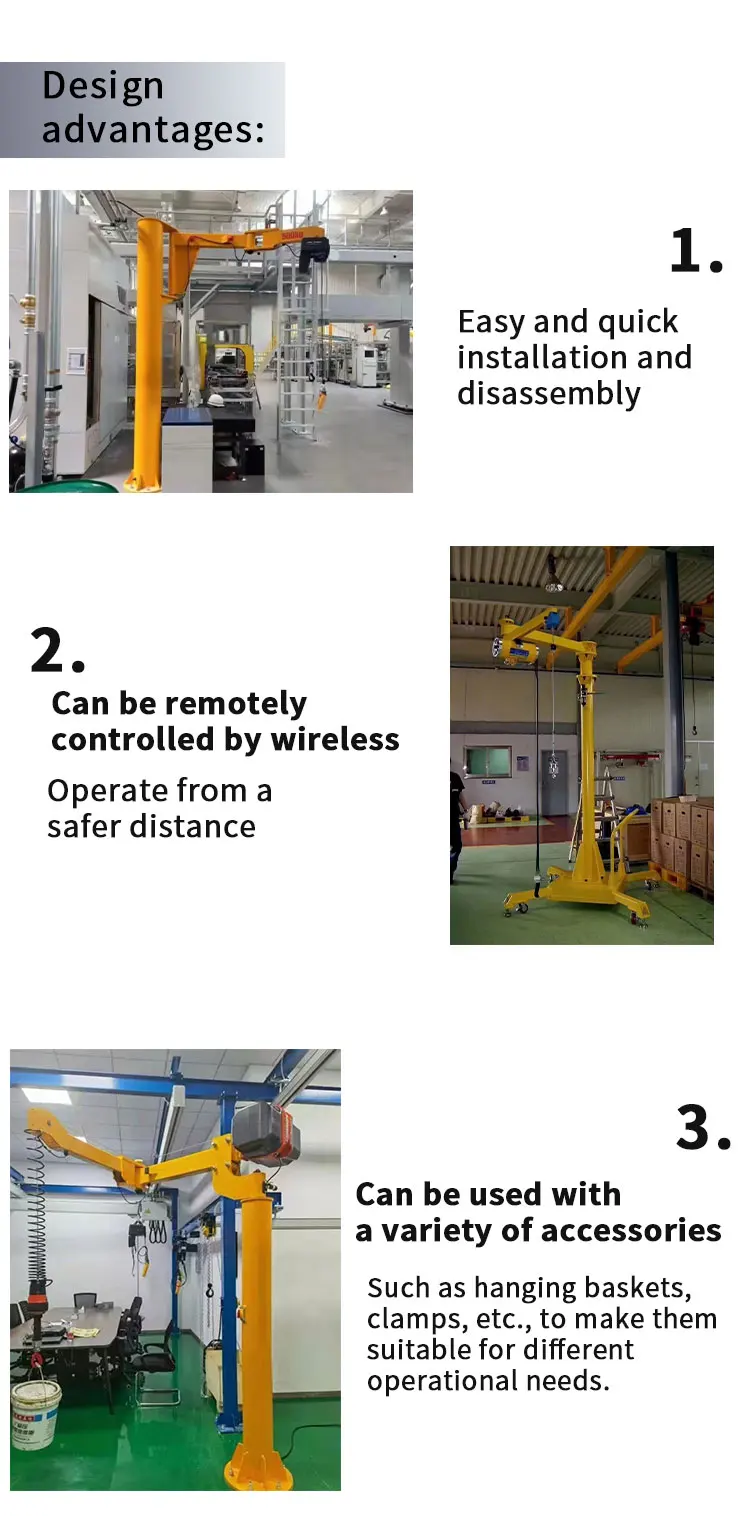 Design advantages:

1.

Easy and quick installation and disassembly

2.

Can be remotely controlled by wireless

Operate from a safer distance

3.

Can be used with a variety of accessories

Such as hanging baskets, clamps, etc., to make them suitable for different operational needs.