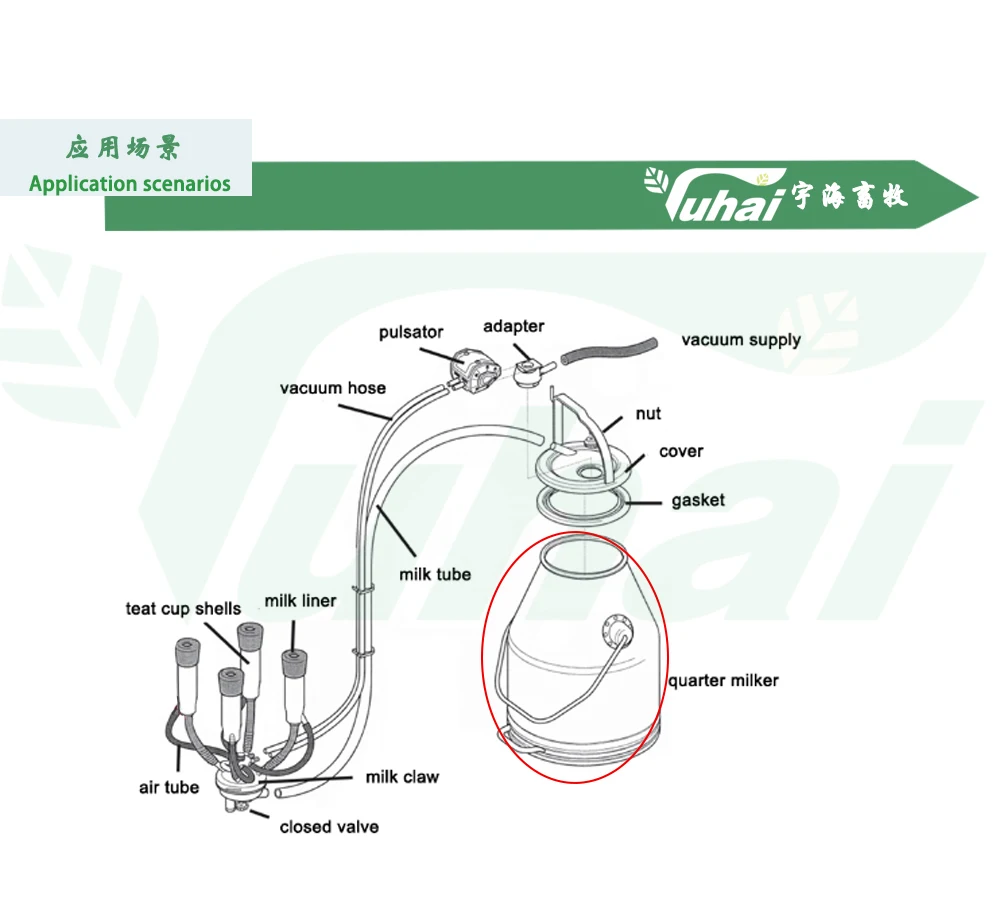 应用场景
Application scenarios

Yuhai 宇海畜牧

pulsator
adapter
vacuum supply
vacuum hose
nut
cover
gasket
milk tube
teat cup shells
milk liner
quarter milker
air tube
milk claw
closed valve