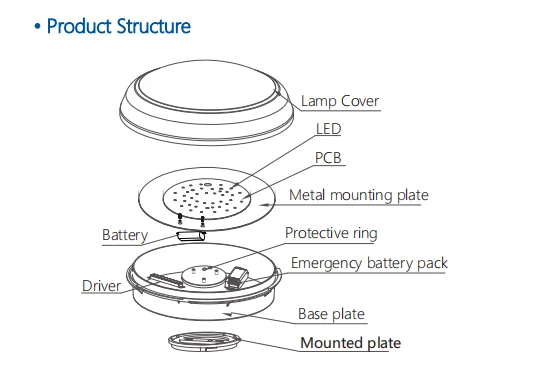 • Product Structure

Lamp Cover
LED
PCB
Metal mounting plate
Battery
Protective ring
Emergency battery pack
Driver
Base plate
Mounted plate