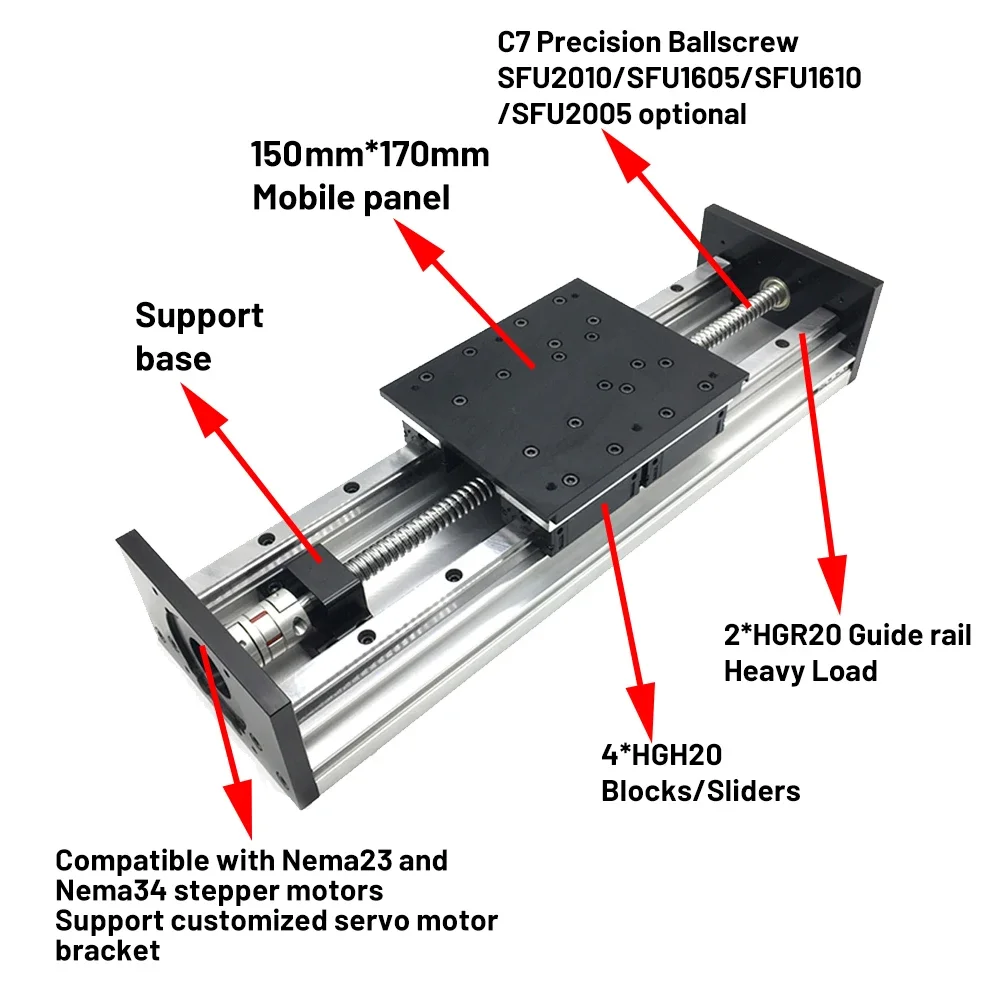 C7 Precision Ballscrew
SFU2010/SFU1605/SFU1610
/SFU2005 optional

150mm*170mm
Mobile panel

Support
base

2*HGR20 Guide rail
Heavy Load

4*HGH20
Blocks/Sliders

Compatible with Nema23 and
Nema34 stepper motors
Support customized servo motor
bracket