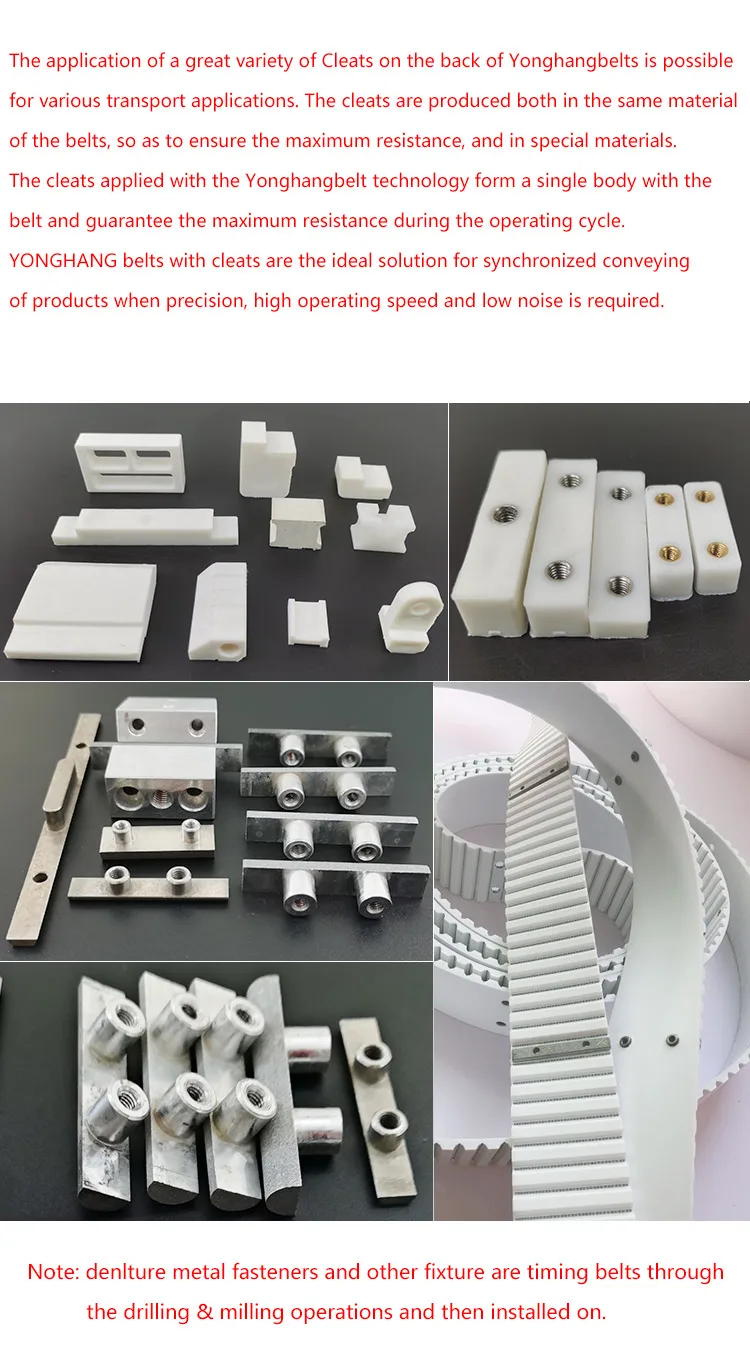 The application of a great variety of Cleats on the back of Yonghangbelts is possible for various transport applications. The cleats are produced both in the same material of the belts, so as to ensure the maximum resistance, and in special materials.
The cleats applied with the Yonghangbelt technology form a single body with the belt and guarantee the maximum resistance during the operating cycle.
YONGHANG belts with cleats are the ideal solution for synchronized conveying of products when precision, high operating speed and low noise is required.

Note: denlture metal fasteners and other fixture are timing belts through the drilling & milling operations and then installed on.