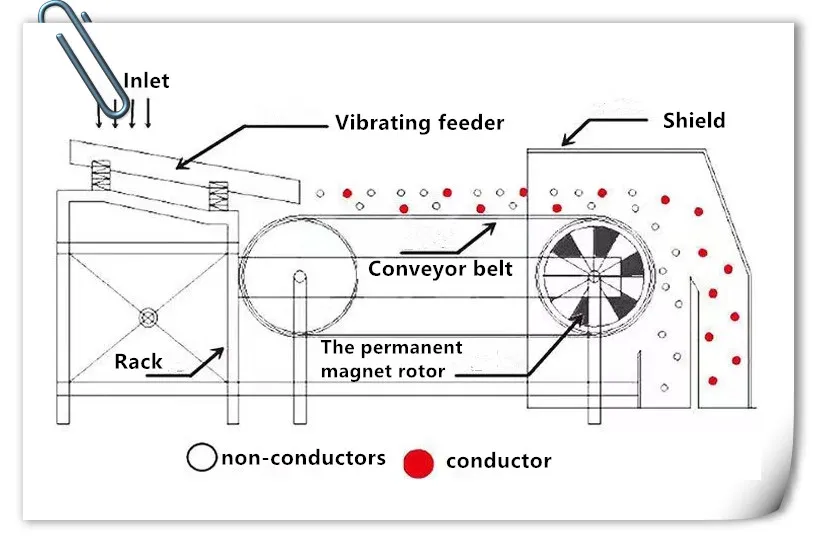 Inlet

Vibrating feeder

Shield

Conveyor belt

Rack

The permanent magnet rotor

non-conductors

conductor