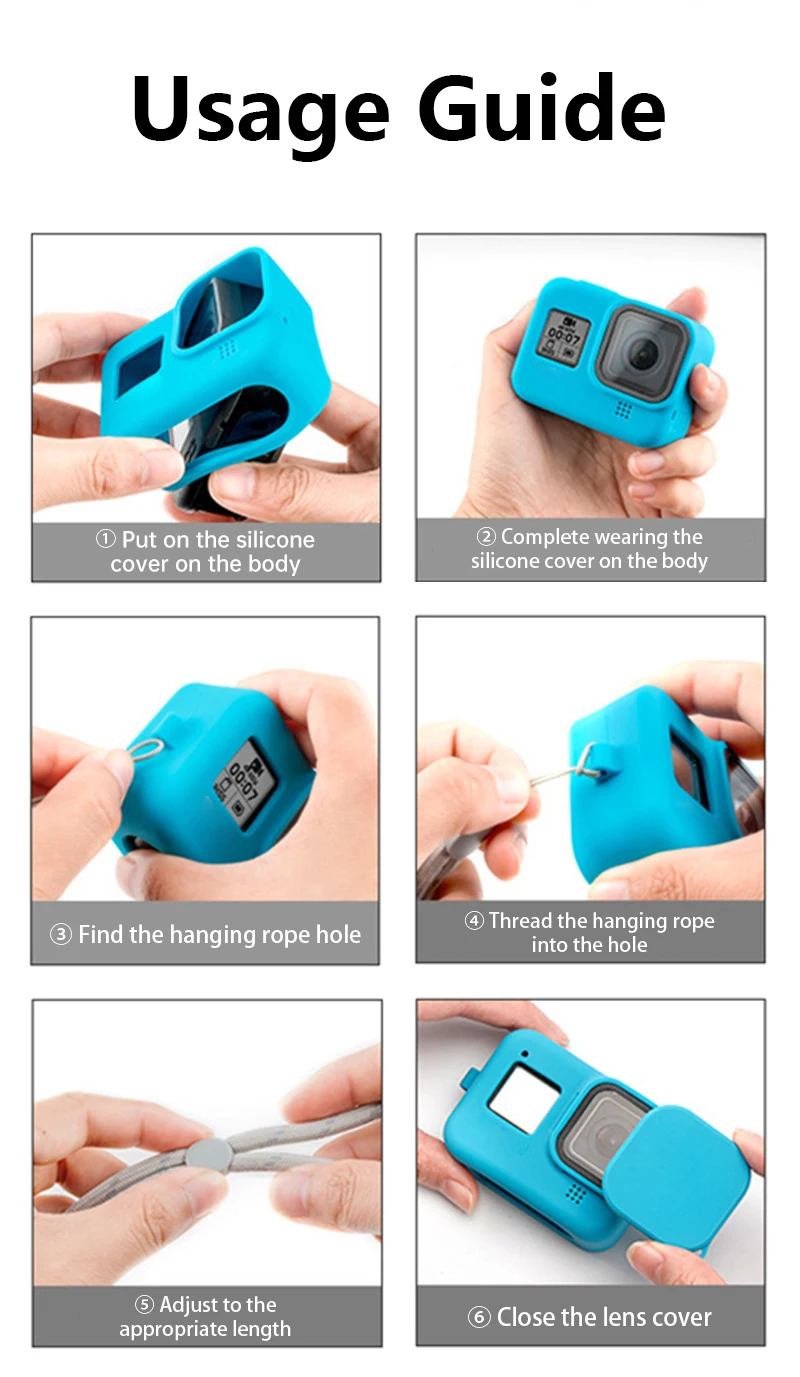 Usage Guide

① Put on the silicone cover on the body

00:07

② Complete wearing the silicone cover on the body

00:07

③ Find the hanging rope hole

④ Thread the hanging rope into the hole

⑤ Adjust to the appropriate length

⑥ Close the lens cover