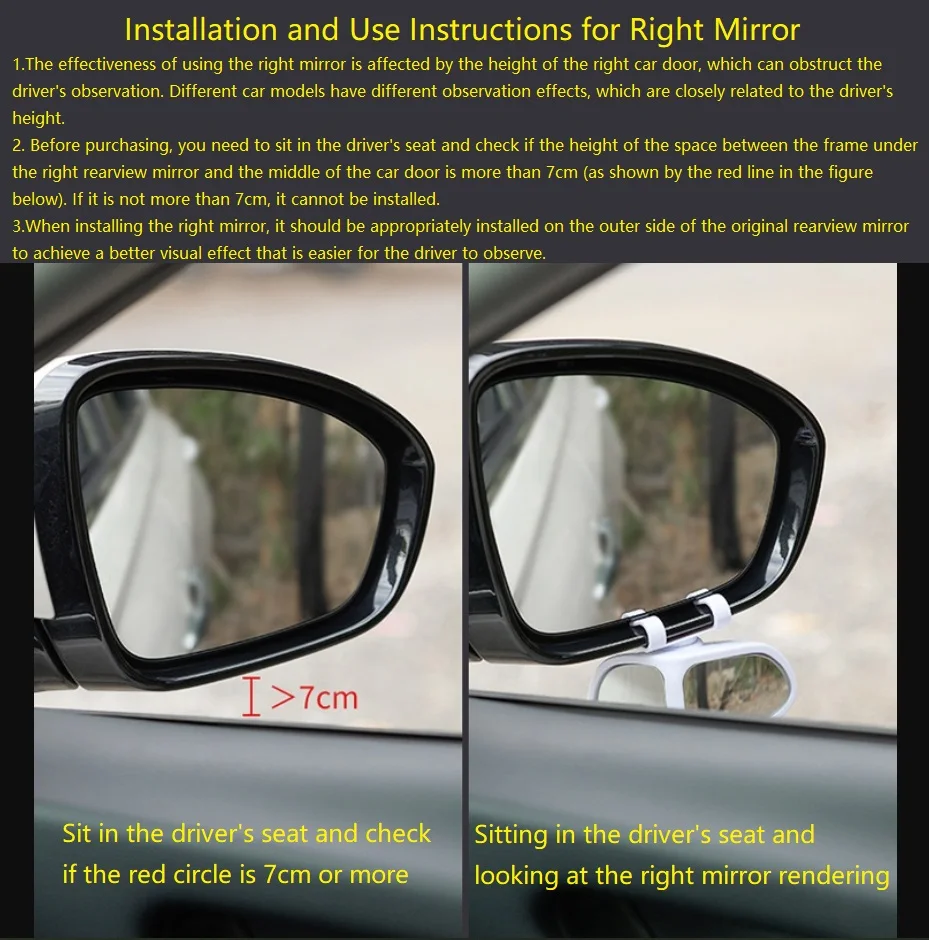 Installation and Use Instructions for Right Mirror

1.The effectiveness of using the right mirror is affected by the height of the right car door, which can obstruct the driver's observation. Different car models have different observation effects, which are closely related to the driver's height.

2. Before purchasing, you need to sit in the driver's seat and check if the height of the space between the frame under the right rearview mirror and the middle of the car door is more than 7cm (as shown by the red line in the figure below). If it is not more than 7cm, it cannot be installed.

3.When installing the right mirror, it should be appropriately installed on the outer side of the original rearview mirror to achieve a better visual effect that is easier for the driver to observe.

>7cm

Sit in the driver's seat and check if the red circle is 7cm or more

Sitting in the driver's seat and looking at the right mirror rendering