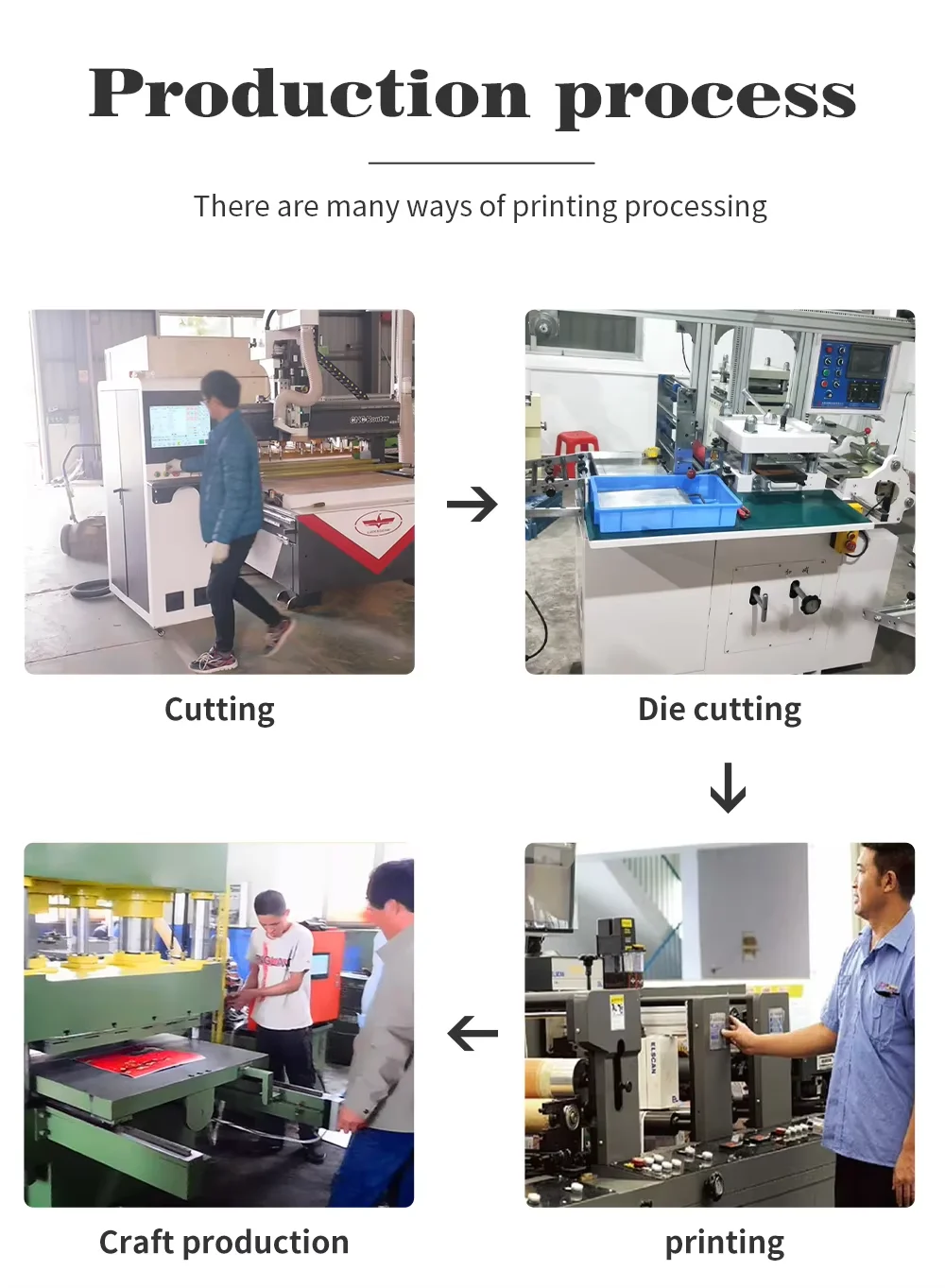 Production process

There are many ways of printing processing

CNC Router

Cutting

Die cutting

ELSCAN

Craft production

printing