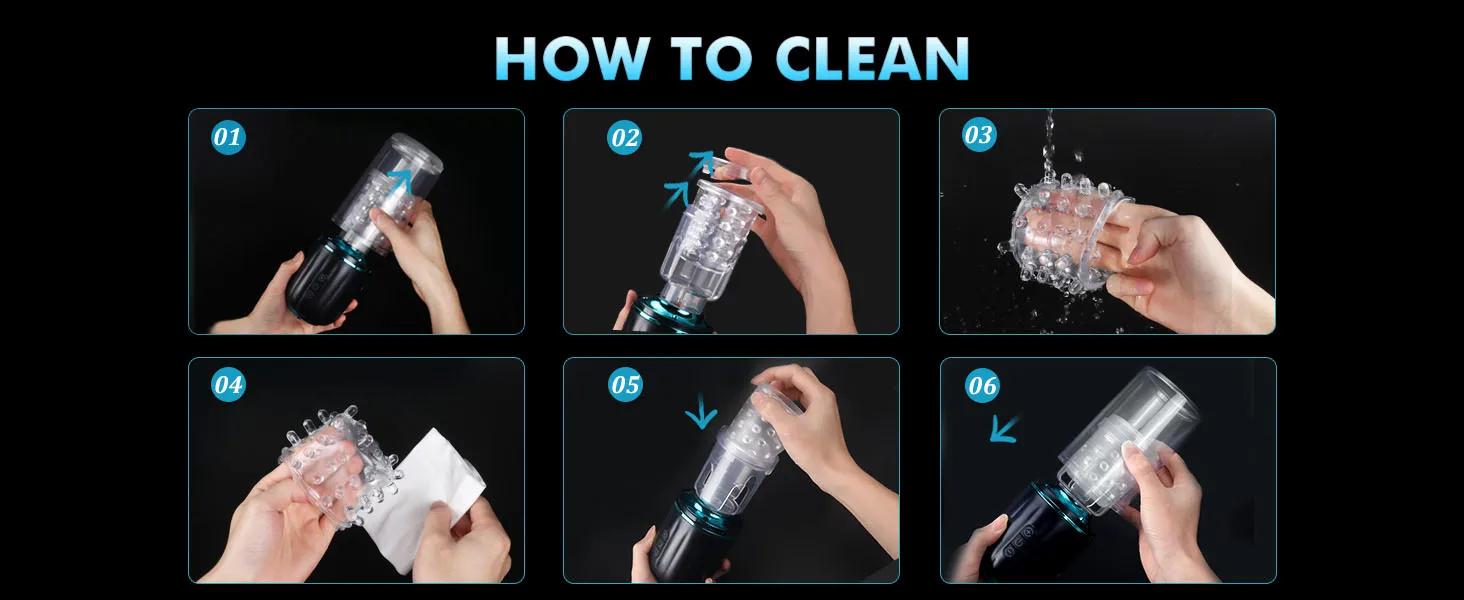 HOW TO CLEAN

01

02

03

04

05

06