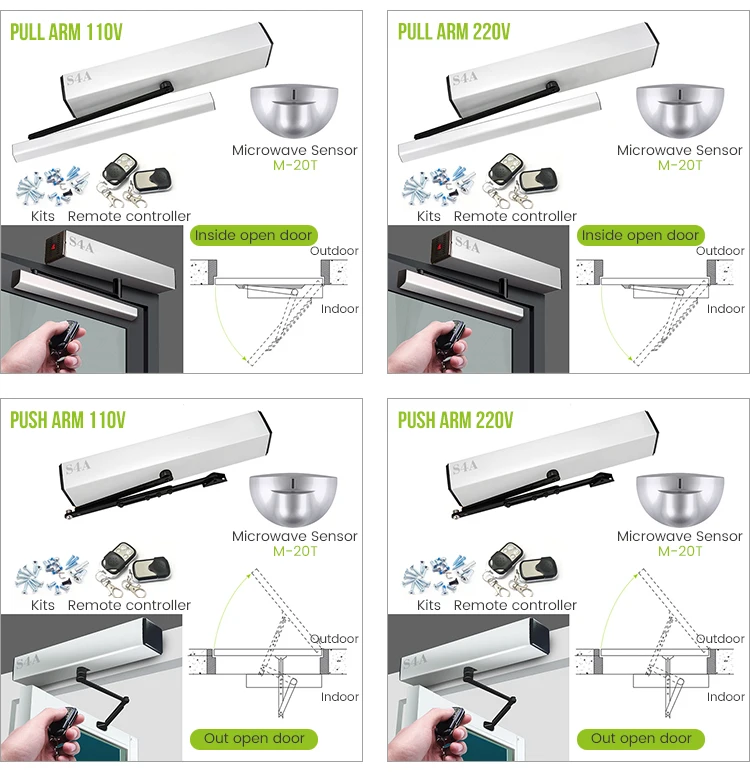 PULL ARM 110V

S4A

Microwave Sensor
M-20T

Kits Remote controller

S4A

Inside open door

Outdoor

Indoor

PULL ARM 220V

S4A

Microwave Sensor
M-20T

Kits Remote controller

S4A

Inside open door

Outdoor

Indoor

PUSH ARM 110V

S4A

Microwave Sensor
M-20T

Kits Remote controller

S4A

Outdoor

Indoor

Out open door

PUSH ARM 220V

S4A

Microwave Sensor
M-20T

Kits Remote controller

S4A

Outdoor

Indoor

Out open door