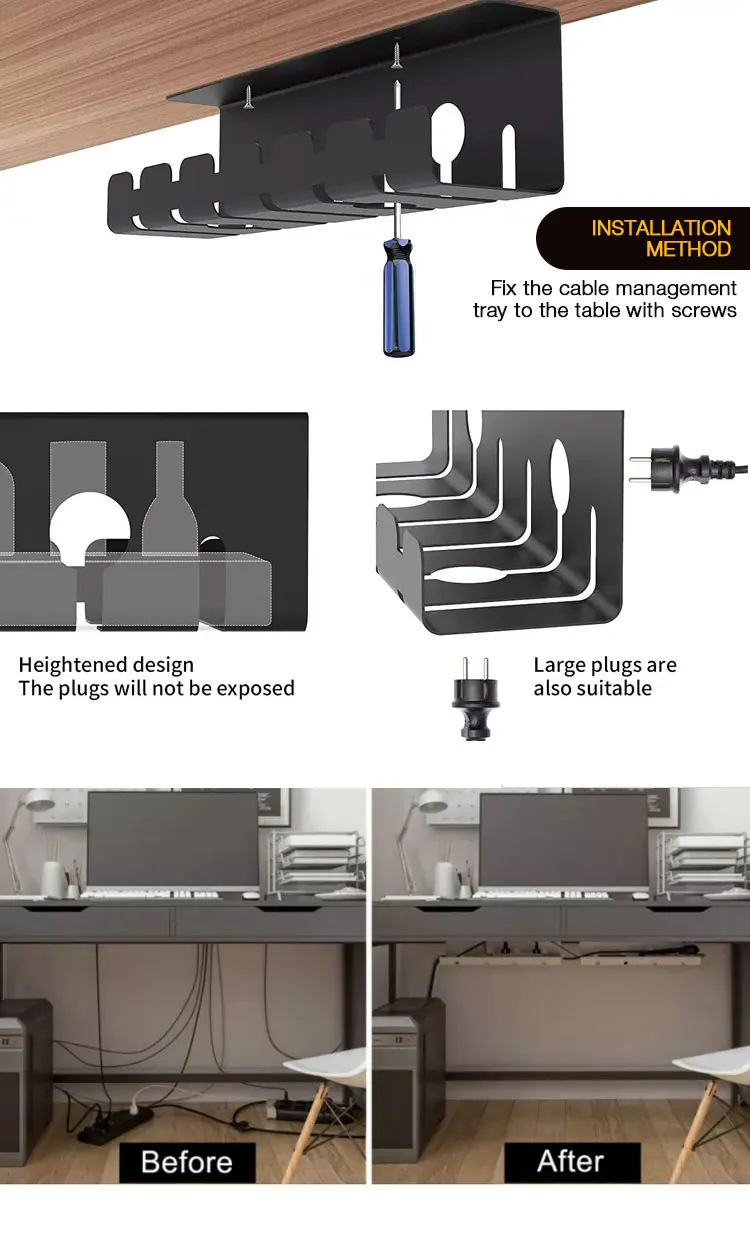 INSTALLATION METHOD

Fix the cable management tray to the table with screws

Heightened design
The plugs will not be exposed

Large plugs are also suitable

Before

After