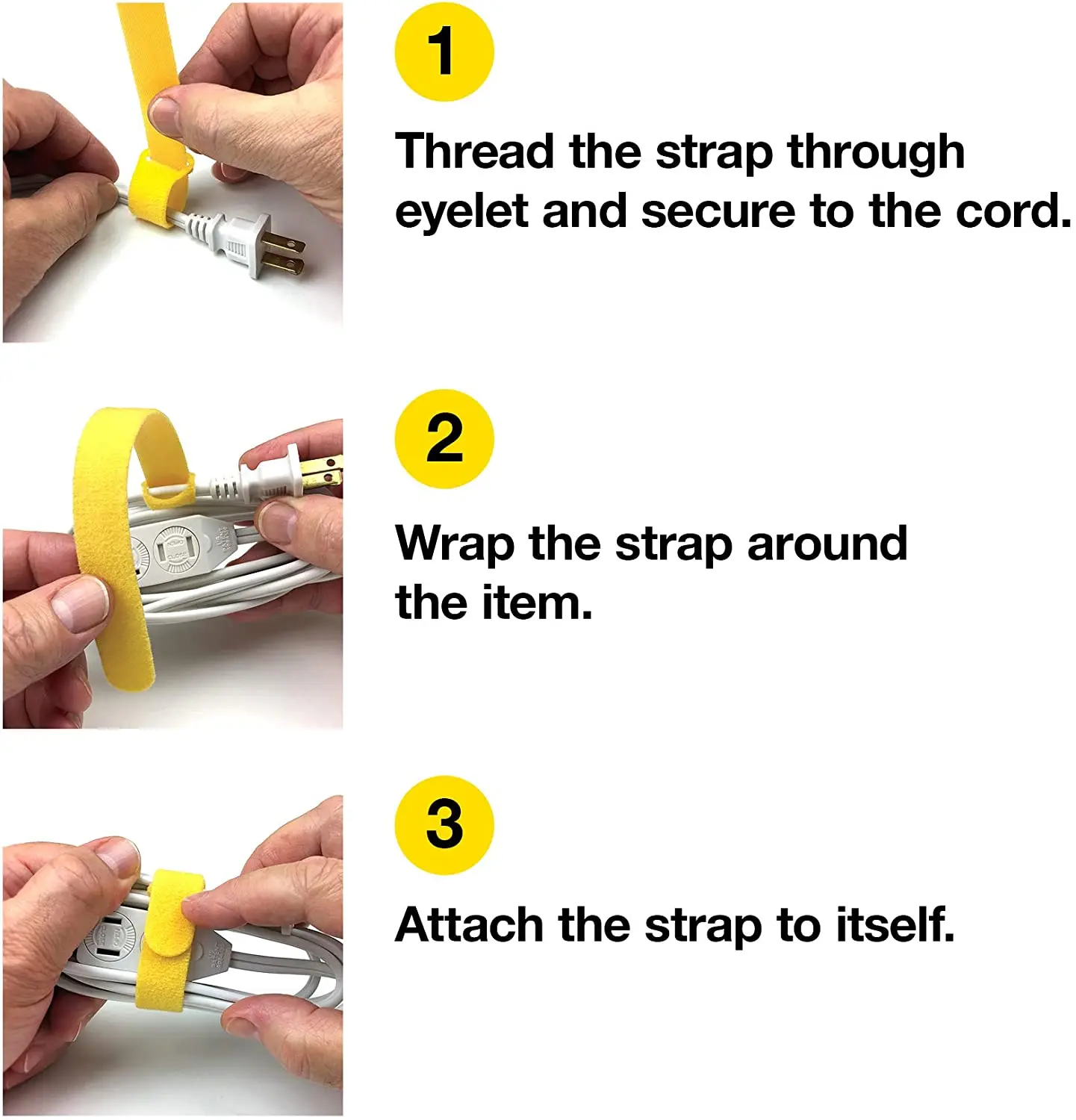 1

Thread the strap through eyelet and secure to the cord.

2

Wrap the strap around the item.

3

Attach the strap to itself.