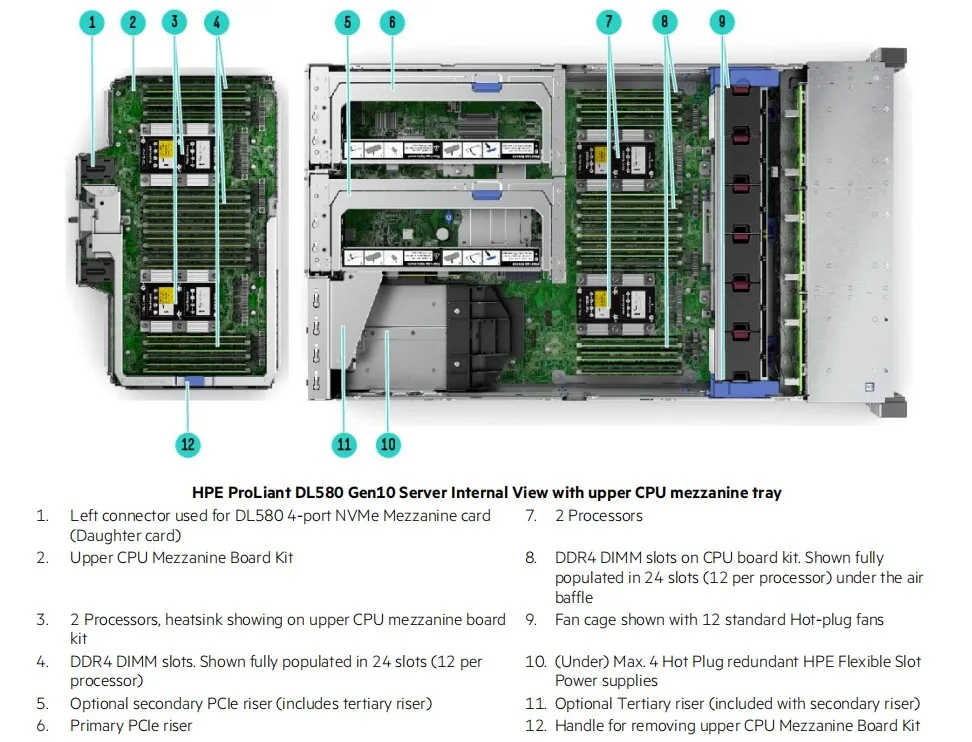 1 2 3 4 5 6 7 8 9

12 11 10

HPE ProLiant DL580 Gen10 Server Internal View with upper CPU mezzanine tray

1. Left connector used for DL580 4-port NVMe Mezzanine card (Daughter card)
2. Upper CPU Mezzanine Board Kit
3. 2 Processors, heatsink showing on upper CPU mezzanine board kit
4. DDR4 DIMM slots. Shown fully populated in 24 slots (12 per processor)
5. Optional secondary PCIe riser (includes tertiary riser)
6. Primary PCIe riser

7. 2 Processors
8. DDR4 DIMM slots on CPU board kit. Shown fully populated in 24 slots (12 per processor) under the air baffle
9. Fan cage shown with 12 standard Hot-plug fans
10. (Under) Max. 4 Hot Plug redundant HPE Flexible Slot Power supplies
11. Optional Tertiary riser (included with secondary riser)
12. Handle for removing upper CPU Mezzanine Board Kit