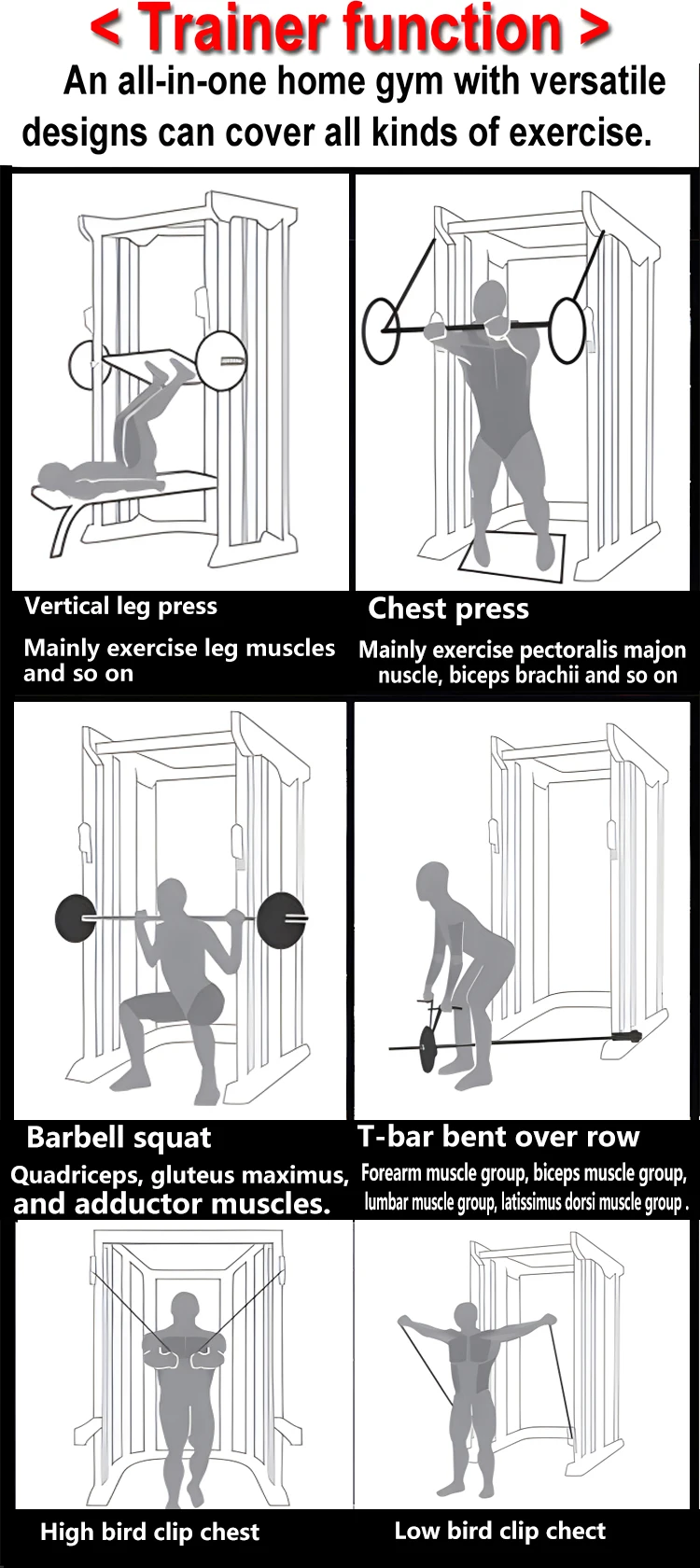 < Trainer function >

An all-in-one home gym with versatile designs can cover all kinds of exercise.

Vertical leg press

Mainly exercise leg muscles and so on

Chest press

Mainly exercise pectoralis majon nuscle, biceps brachii and so on

Barbell squat

Quadriceps, gluteus maximus, and adductor muscles.

T-bar bent over row

Forearm muscle group, biceps muscle group, lumbar muscle group, latissimus dorsi muscle group .

High bird clip chest

Low bird clip chect