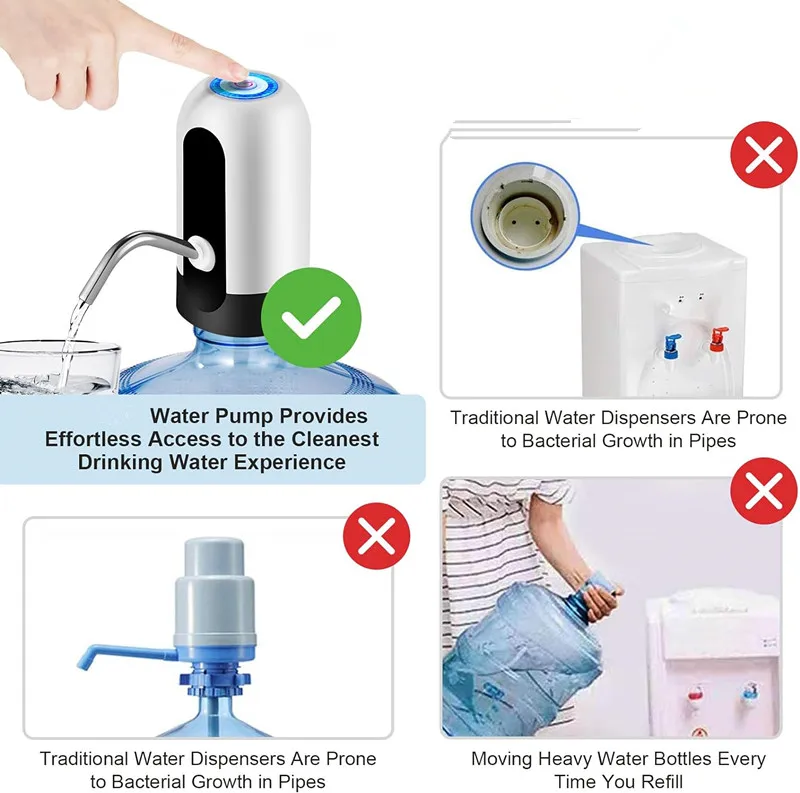 Water Pump Provides Effortless Access to the Cleanest Drinking Water Experience

Traditional Water Dispensers Are Prone to Bacterial Growth in Pipes

Traditional Water Dispensers Are Prone to Bacterial Growth in Pipes

Moving Heavy Water Bottles Every Time You Refill