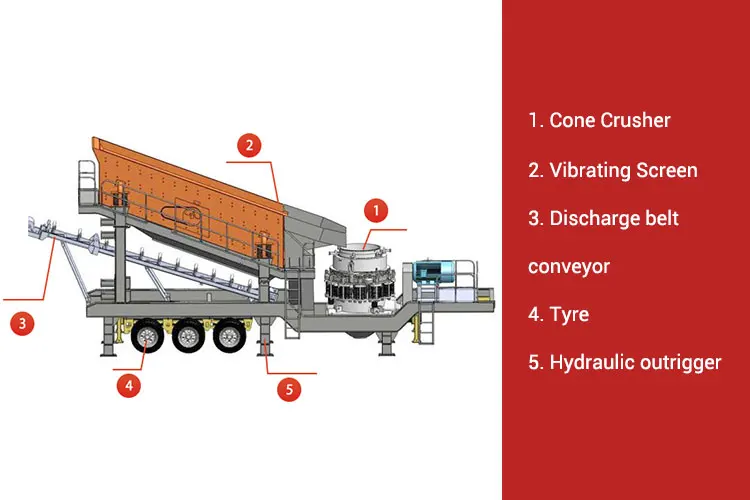 2

1

3

4

5

1. Cone Crusher

2. Vibrating Screen

3. Discharge belt conveyor

4. Tyre

5. Hydraulic outrigger