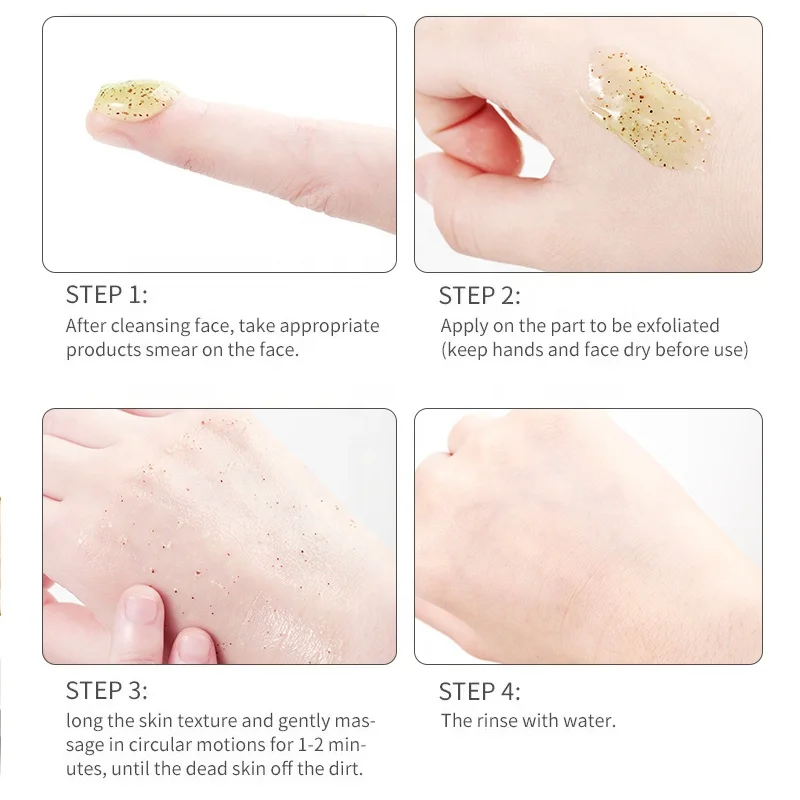 STEP 1:
After cleansing face, take appropriate products smear on the face.

STEP 2:
Apply on the part to be exfoliated (keep hands and face dry before use)

STEP 3:
long the skin texture and gently massage in circular motions for 1-2 minutes, until the dead skin off the dirt.

STEP 4:
The rinse with water.