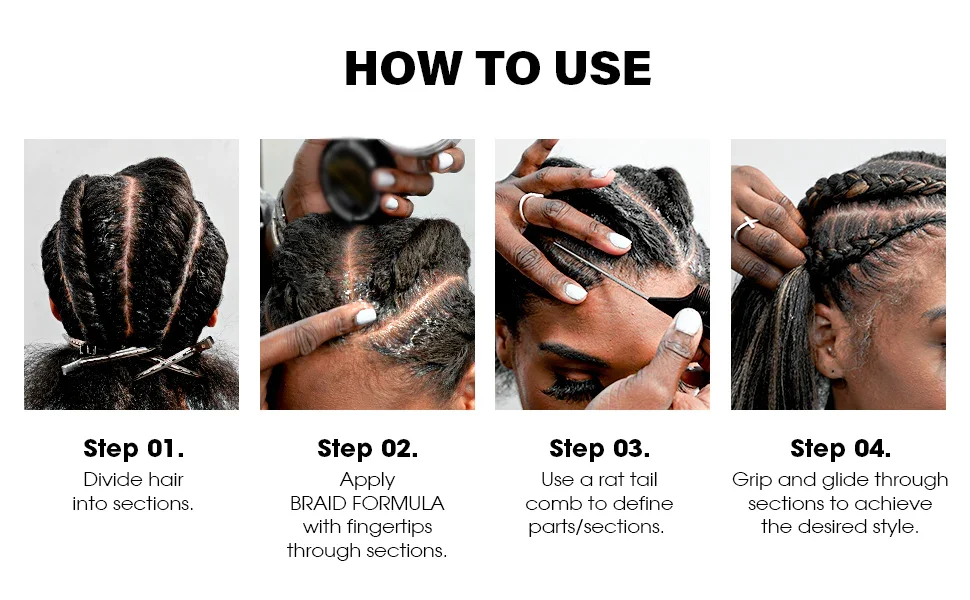 HOW TO USE

Step 01.
Divide hair into sections.

Step 02.
Apply BRAID FORMULA with fingertips through sections.

Step 03.
Use a rat tail comb to define parts/sections.

Step 04.
Grip and glide through sections to achieve the desired style.