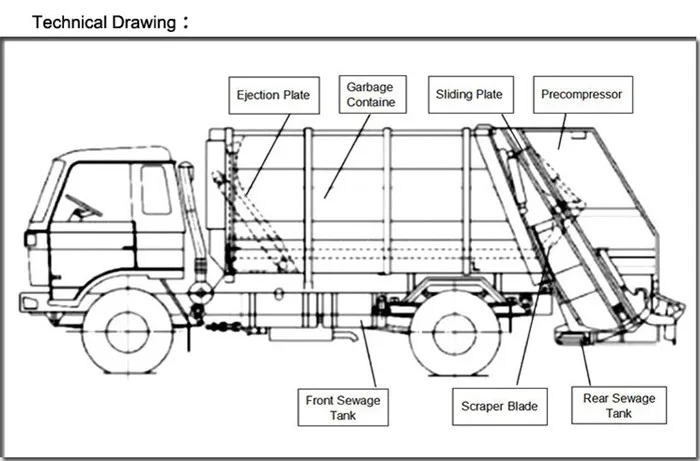 Technical Drawing：

Ejection Plate

Garbage Containe

Sliding Plate

Precompressor

Front Sewage Tank

Scraper Blade

Rear Sewage Tank