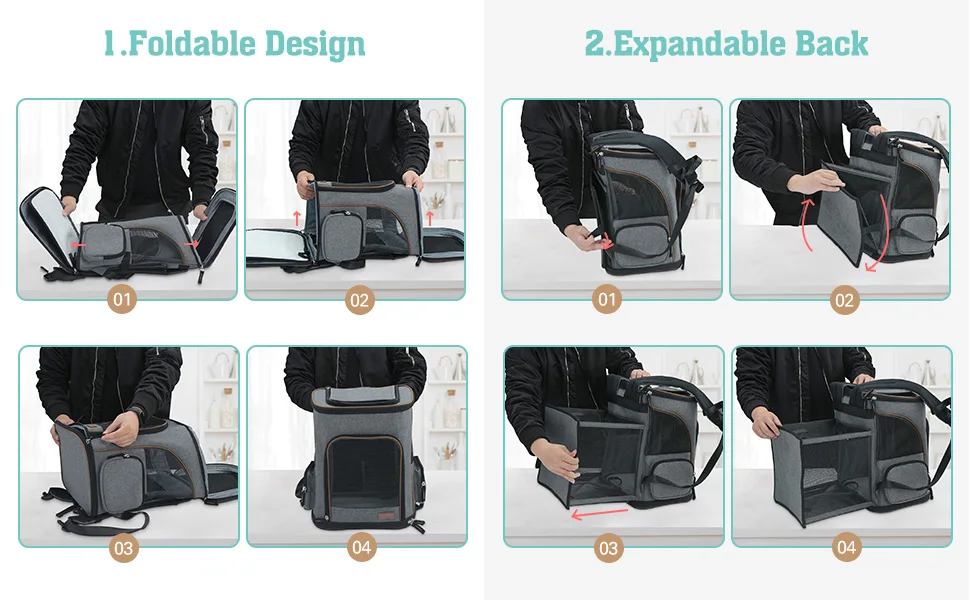 1.Foldable Design

01

02

03

04

2.Expandable Back

01

02

03

04