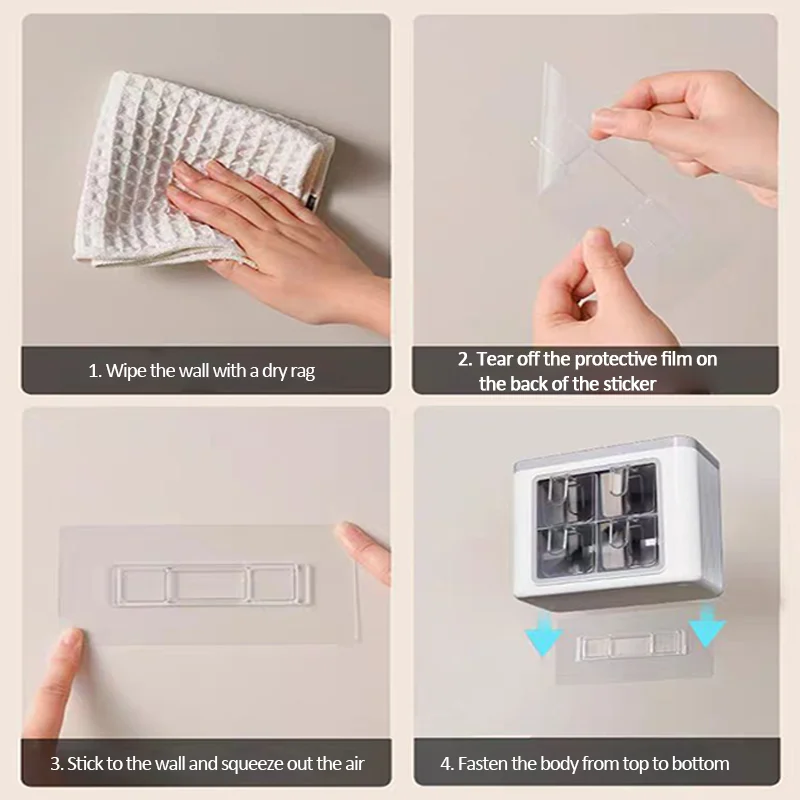 1. Wipe the wall with a dry rag

2. Tear off the protective film on the back of the sticker

3. Stick to the wall and squeeze out the air

4. Fasten the body from top to bottom