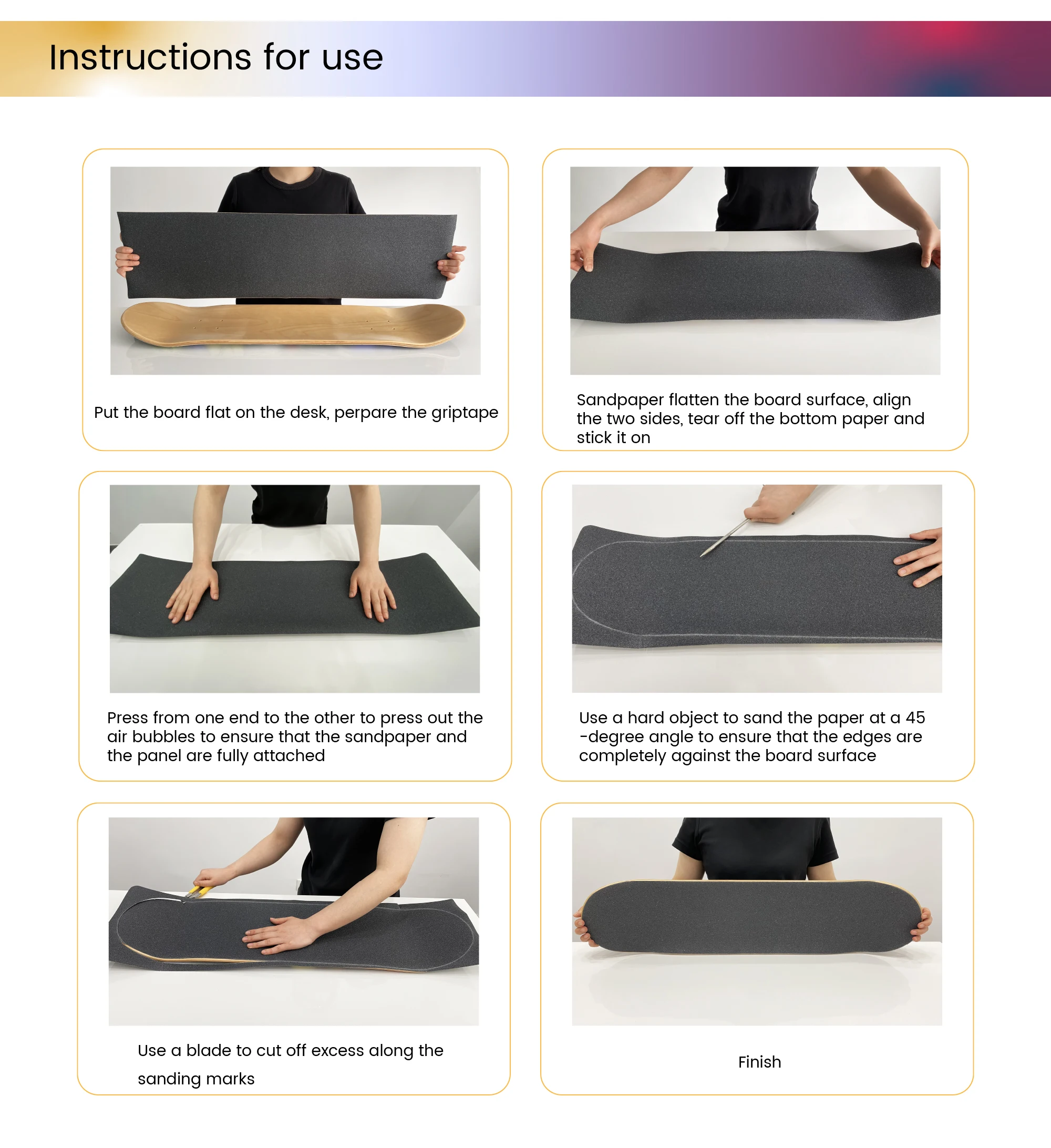 Instructions for use

Put the board flat on the desk, perpare the griptape

Sandpaper flatten the board surface, align the two sides, tear off the bottom paper and stick it on

Press from one end to the other to press out the air bubbles to ensure that the sandpaper and the panel are fully attached

Use a hard object to sand the paper at a 45 -degree angle to ensure that the edges are completely against the board surface

Use a blade to cut off excess along the sanding marks

Finish