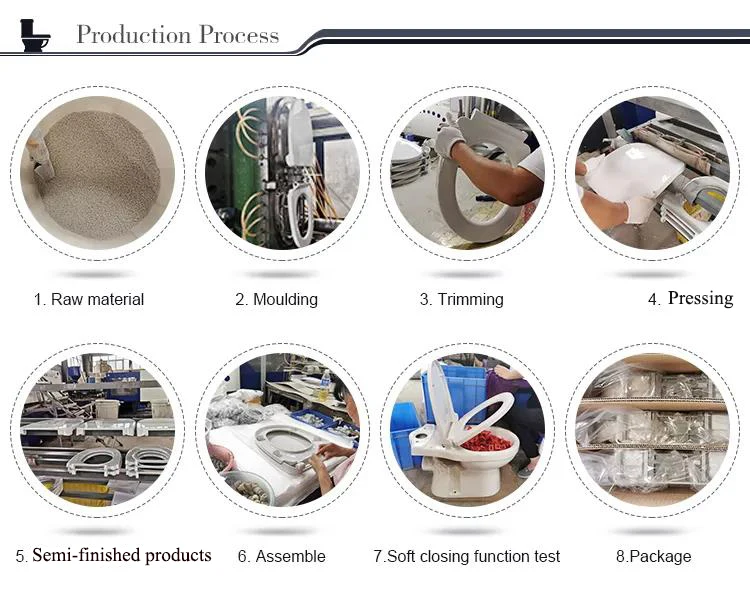 Production Process

1. Raw material

2. Moulding

3. Trimming

4. Pressing

5. Semi-finished products

6. Assemble

7.Soft closing function test

8.Package