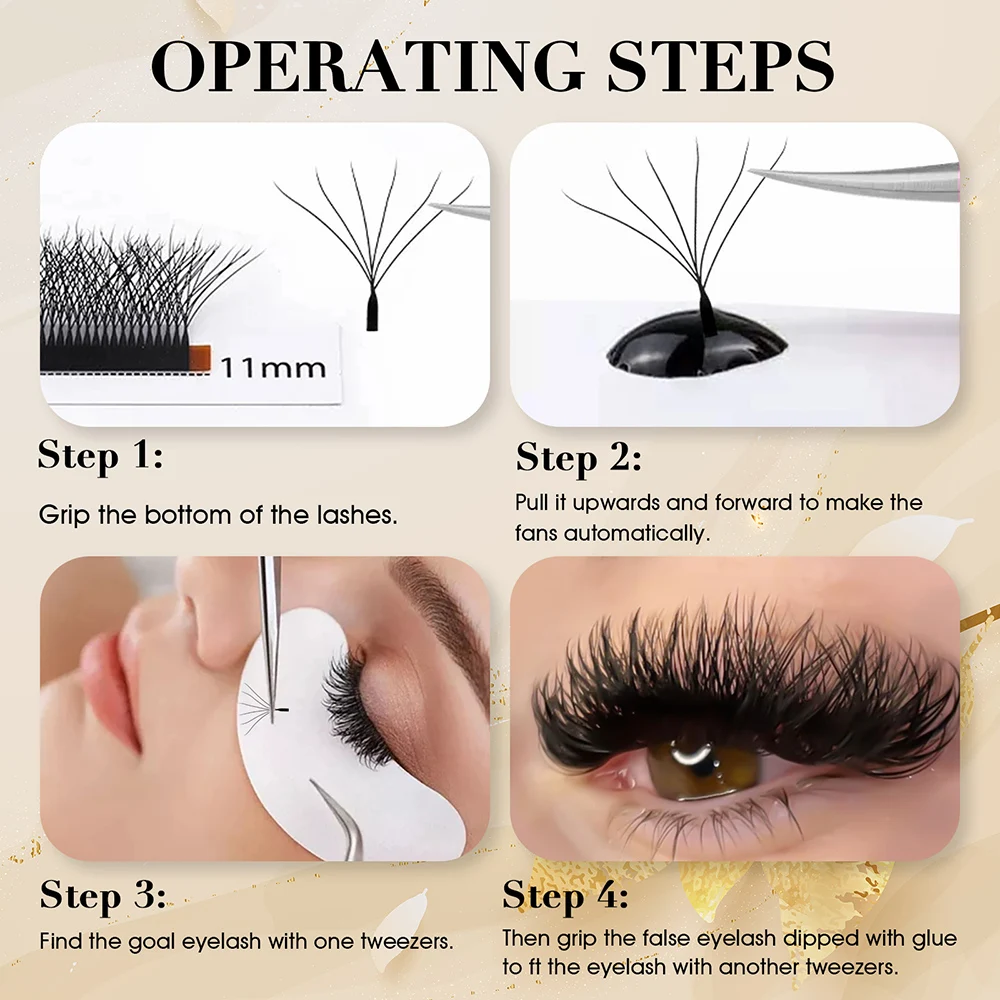 OPERATING STEPS

11mm

Step 1:

Grip the bottom of the lashes.

Step 2:

Pull it upwards and forward to make the fans automatically.

Step 3:

Find the goal eyelash with one tweezers.

Step 4:

Then grip the false eyelash dipped with glue to ft the eyelash with another tweezers.