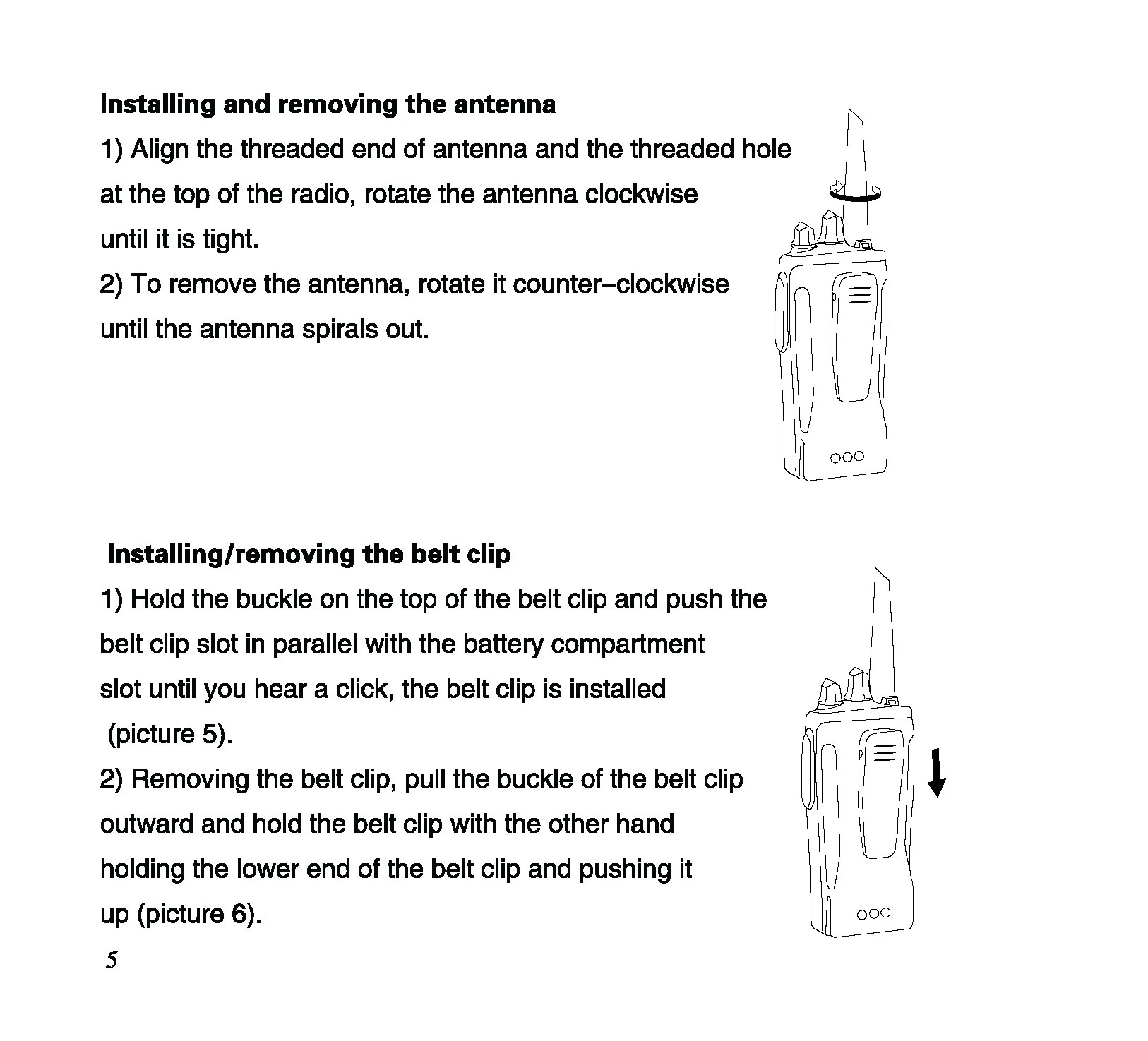 Installing and removing the antenna

1) Align the threaded end of antenna and the threaded hole at the top of the radio, rotate the antenna clockwise until it is tight.

2) To remove the antenna, rotate it counter–clockwise until the antenna spirals out.

Installing/removing the belt clip

1) Hold the buckle on the top of the belt clip and push the belt clip slot in parallel with the battery compartment slot until you hear a click, the belt clip is installed (picture 5).

2) Removing the belt clip, pull the buckle of the belt clip outward and hold the belt clip with the other hand holding the lower end of the belt clip and pushing it up (picture 6).

5