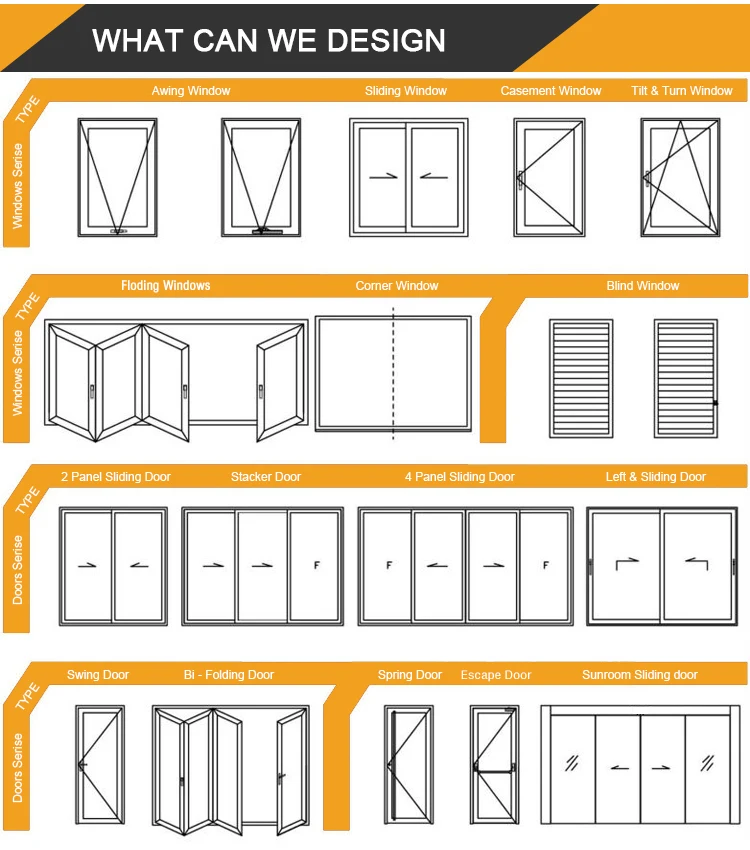 WHAT CAN WE DESIGN

TYPE
Windows Serise
Awing Window
Sliding Window
Casement Window
Tilt & Turn Window

TYPE
Windows Serise
Floding Windows
Corner Window
Blind Window

TYPE
Doors Serise
2 Panel Sliding Door
Stacker Door
4 Panel Sliding Door
Left & Sliding Door

F

F F

TYPE
Doors Serise
Swing Door
Bi - Folding Door
Spring Door
Escape Door
Sunroom Sliding door