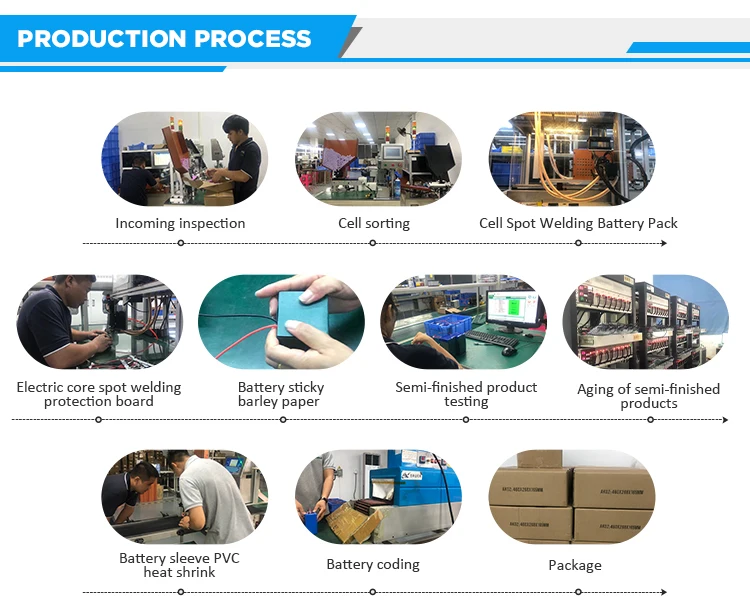 PRODUCTION PROCESS

Incoming inspection

Cell sorting

Cell Spot Welding Battery Pack

Electric core spot welding protection board

Battery sticky barley paper

Semi-finished product testing

Aging of semi-finished products

Battery sleeve PVC heat shrink

Battery coding

Package