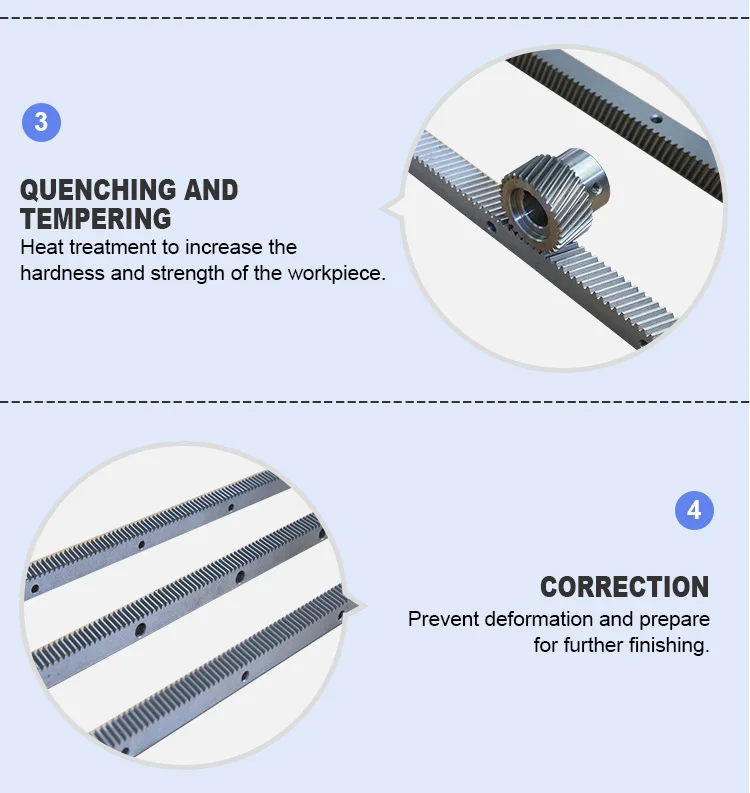 3

QUENCHING AND TEMPERING

Heat treatment to increase the hardness and strength of the workpiece.

4

CORRECTION

Prevent deformation and prepare for further finishing.