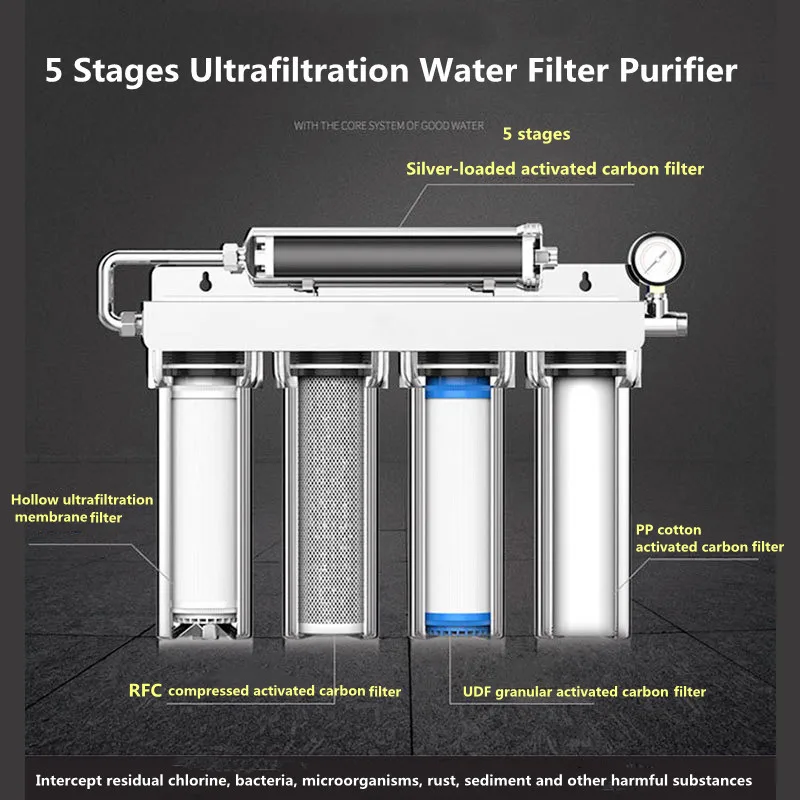 5 Stages Ultrafiltration Water Filter Purifier

WITH THE CORE SYSTEM OF GOOD WATER

5 stages

Silver-loaded activated carbon filter

Hollow ultrafiltration membrane filter

PP cotton activated carbon filter

RFC compressed activated carbon filter

UDF granular activated carbon filter

Intercept residual chlorine, bacteria, microorganisms, rust, sediment and other harmful substances