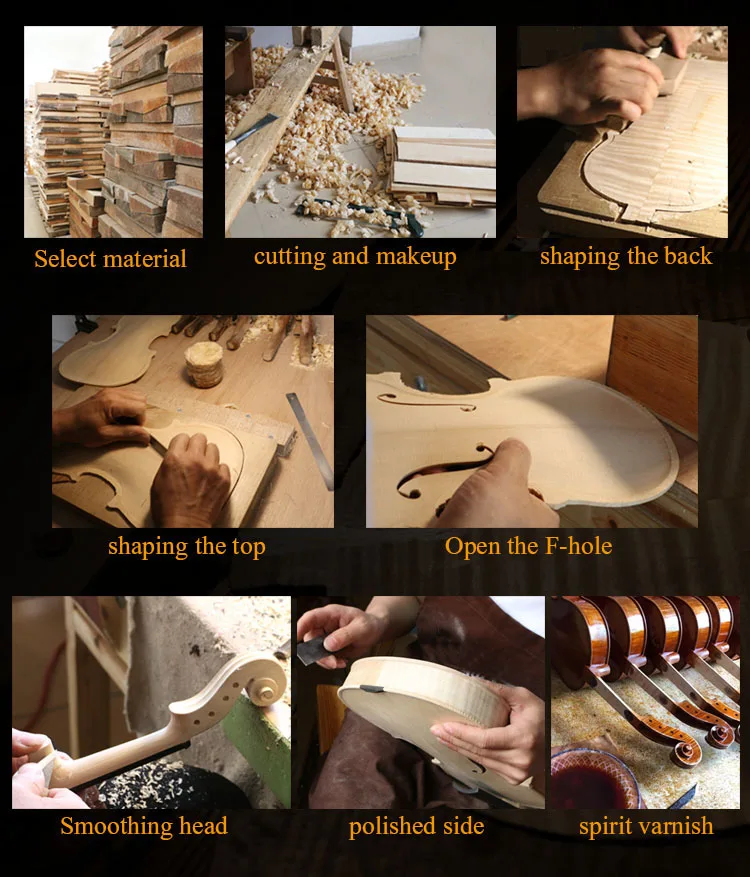 Select material

cutting and makeup

shaping the back

shaping the top

Open the F-hole

Smoothing head

polished side

spirit varnish