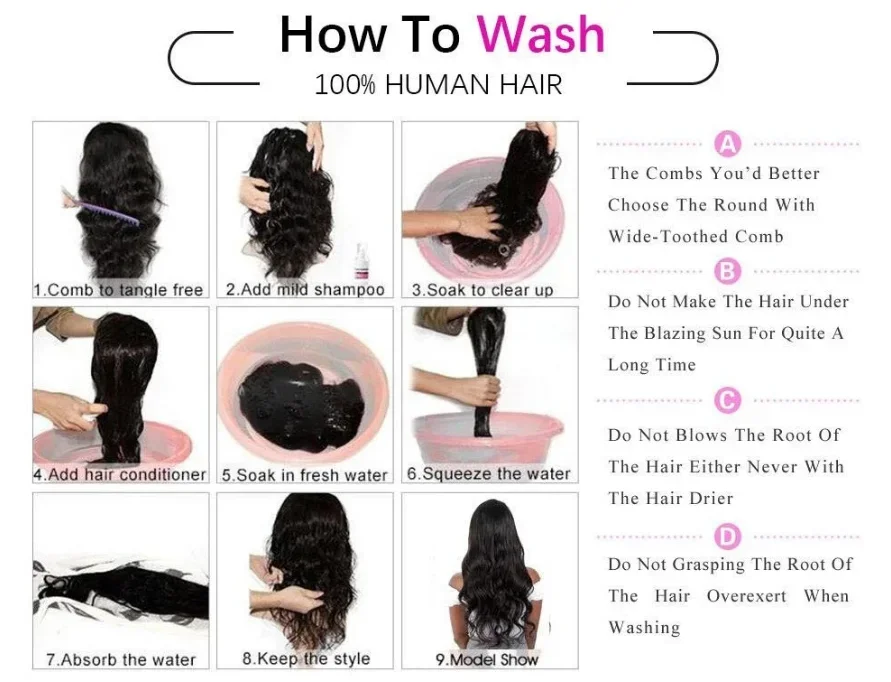 How To Wash
100% HUMAN HAIR

1.Comb to tangle free
2.Add mild shampoo
3.Soak to clear up
4.Add hair conditioner
5.Soak in fresh water
6.Squeeze the water
7.Absorb the water
8.Keep the style
9.Model Show

A
The Combs You'd Better Choose The Round With Wide-Toothed Comb

B
Do Not Make The Hair Under The Blazing Sun For Quite A Long Time

C
Do Not Blows The Root Of The Hair Either Never With The Hair Drier

D
Do Not Grasping The Root Of The Hair Overexert When Washing