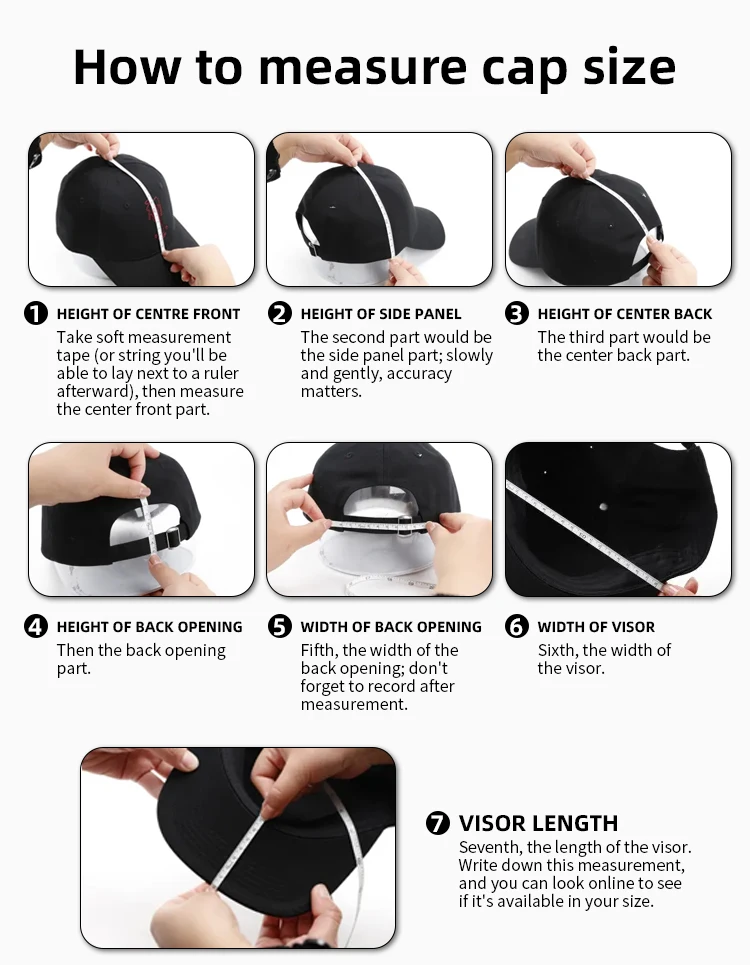 How to measure cap size

1 HEIGHT OF CENTRE FRONT
Take soft measurement tape (or string you'll be able to lay next to a ruler afterward), then measure the center front part.

2 HEIGHT OF SIDE PANEL
The second part would be the side panel part; slowly and gently, accuracy matters.

3 HEIGHT OF CENTER BACK
The third part would be the center back part.

4 HEIGHT OF BACK OPENING
Then the back opening part.

5 WIDTH OF BACK OPENING
Fifth, the width of the back opening; don't forget to record after measurement.

6 WIDTH OF VISOR
Sixth, the width of the visor.

7 VISOR LENGTH
Seventh, the length of the visor. Write down this measurement, and you can look online to see if it's available in your size.