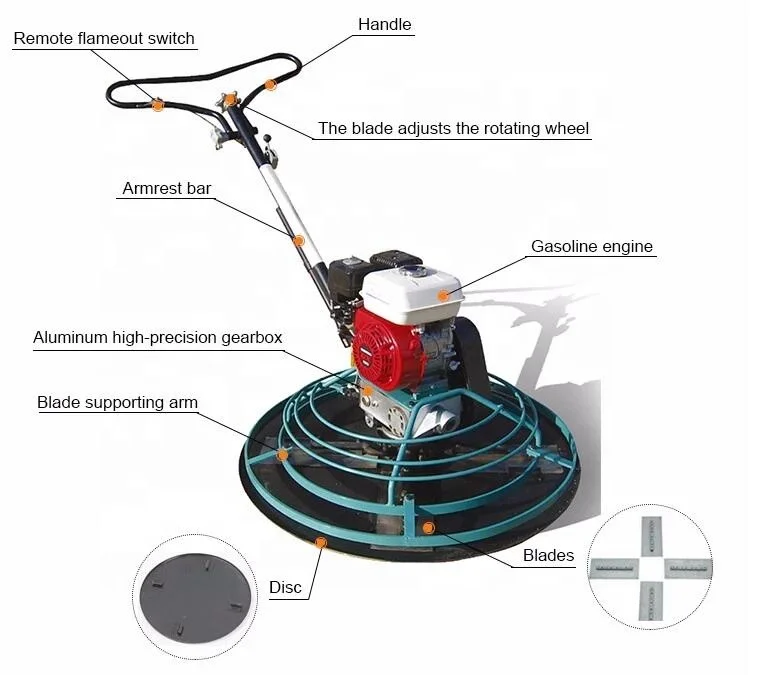 Remote flameout switch

Handle

The blade adjusts the rotating wheel

Armrest bar

Gasoline engine

Aluminum high-precision gearbox

Blade supporting arm

Blades

Disc