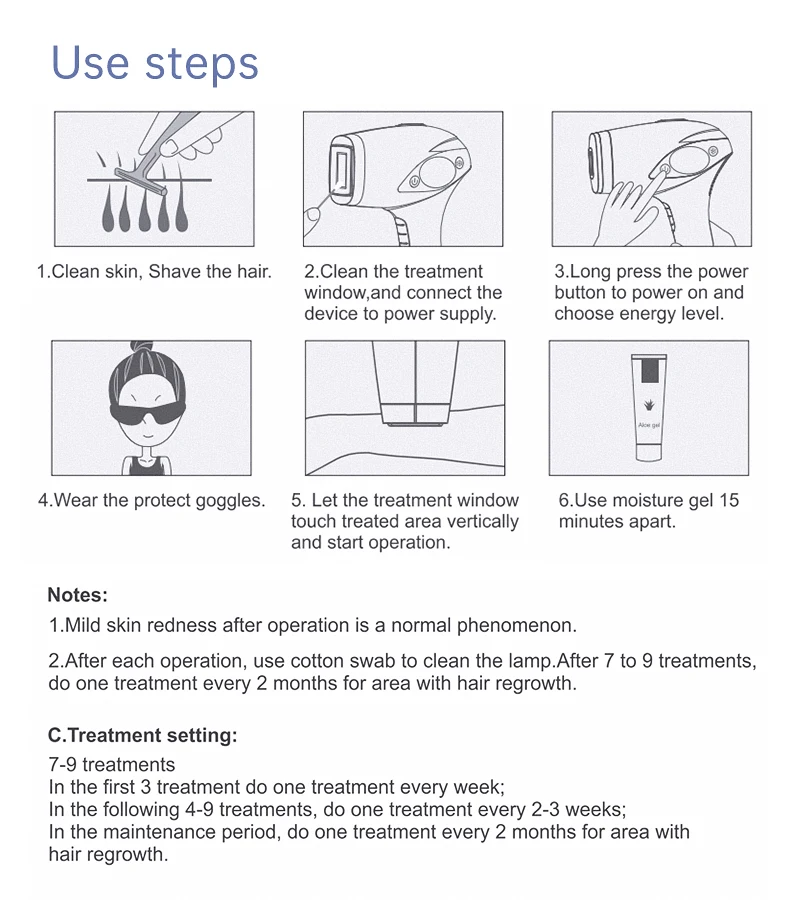 Use steps

1.Clean skin, Shave the hair.

2.Clean the treatment window,and connect the device to power supply.

3.Long press the power button to power on and choose energy level.

4.Wear the protect goggles.

5. Let the treatment window touch treated area vertically and start operation.

Aloe gel

6.Use moisture gel 15 minutes apart.

Notes:

1.Mild skin redness after operation is a normal phenomenon.

2.After each operation, use cotton swab to clean the lamp.After 7 to 9 treatments, do one treatment every 2 months for area with hair regrowth.

C.Treatment setting:

7-9 treatments
In the first 3 treatment do one treatment every week;
In the following 4-9 treatments, do one treatment every 2-3 weeks;
In the maintenance period, do one treatment every 2 months for area with hair regrowth.