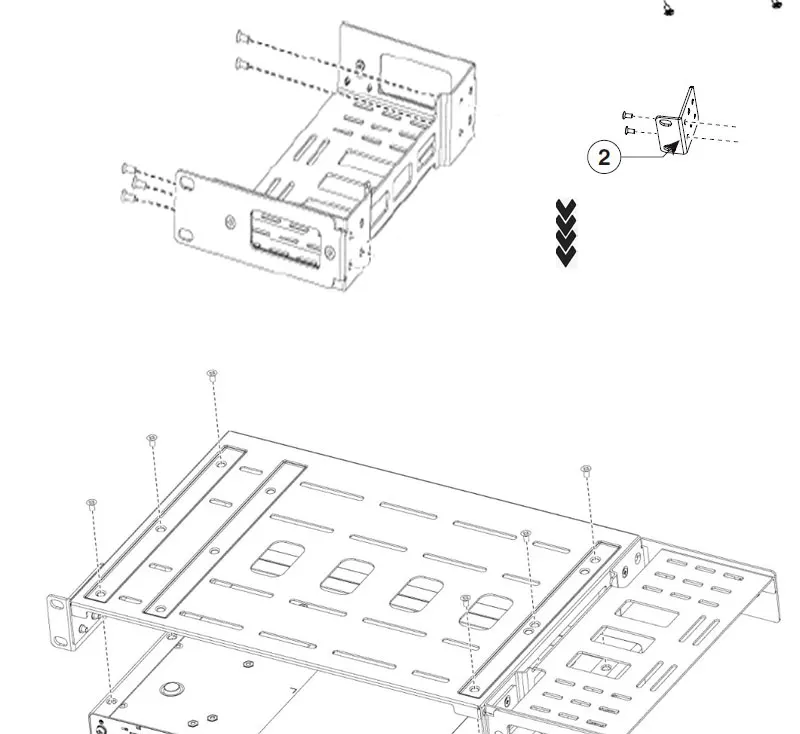 2