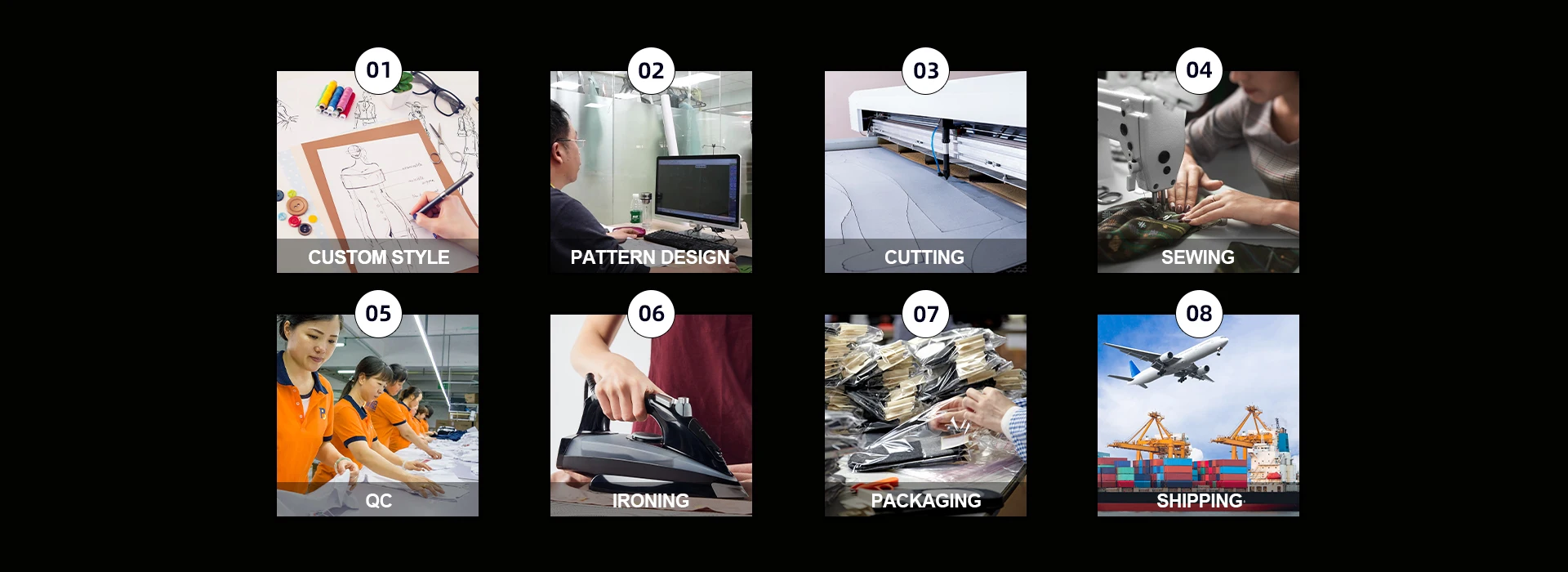 01
CUSTOM STYLE

02
PATTERN DESIGN

03
CUTTING

04
SEWING

05
QC

06
IRONING

07
PACKAGING

08
SHIPPING