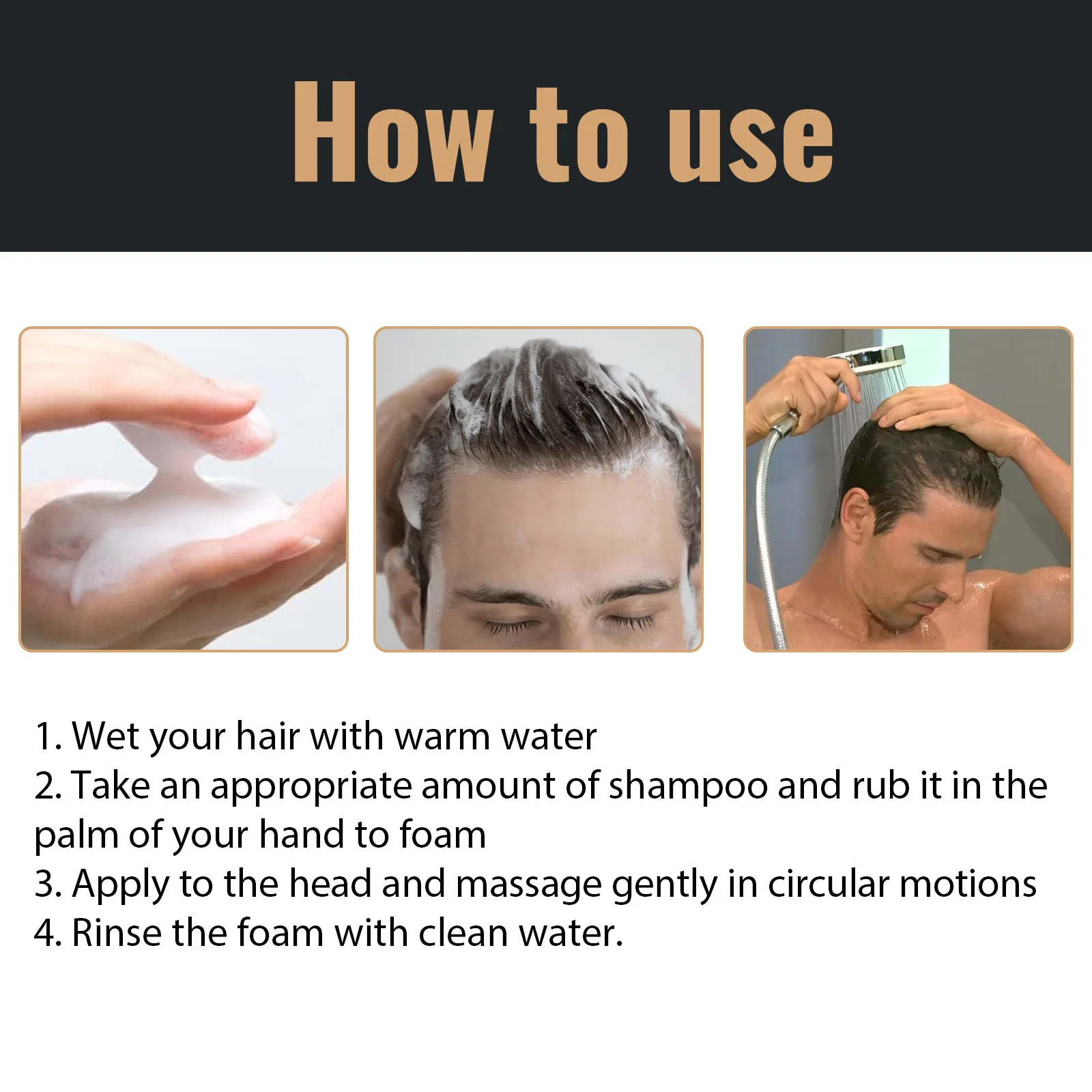 How to use

1. Wet your hair with warm water
2. Take an appropriate amount of shampoo and rub it in the palm of your hand to foam
3. Apply to the head and massage gently in circular motions
4. Rinse the foam with clean water.