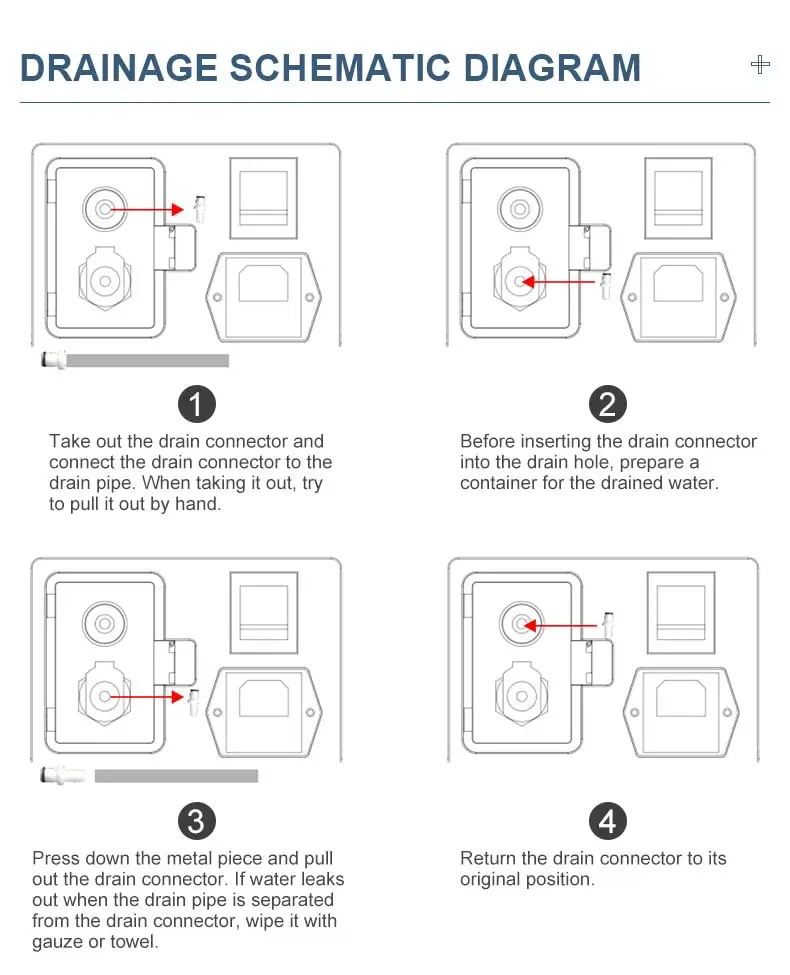 DRAINAGE SCHEMATIC DIAGRAM

1

Take out the drain connector and connect the drain connector to the drain pipe. When taking it out, try to pull it out by hand.

2

Before inserting the drain connector into the drain hole, prepare a container for the drained water.

3

Press down the metal piece and pull out the drain connector. If water leaks out when the drain pipe is separated from the drain connector, wipe it with gauze or towel.

4

Return the drain connector to its original position.