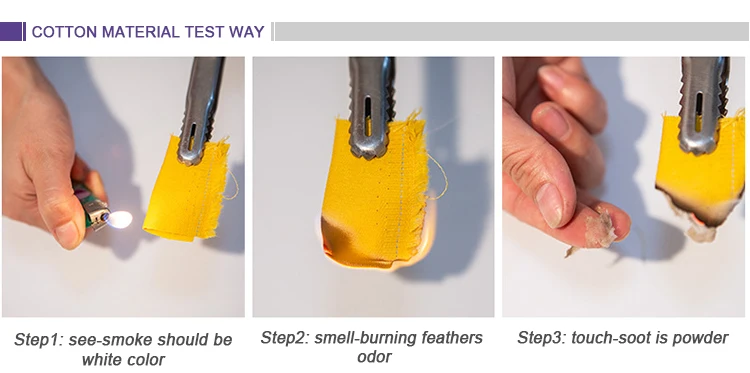 COTTON MATERIAL TEST WAY

Step1: see-smoke should be white color

Step2: smell-burning feathers odor

Step3: touch-soot is powder