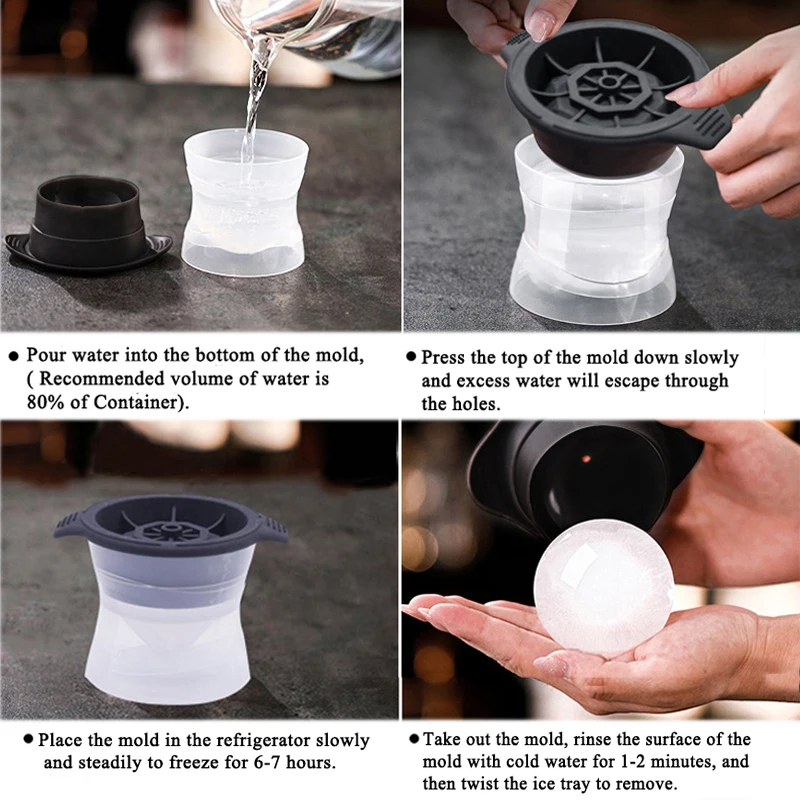 ● Pour water into the bottom of the mold, ( Recommended volume of water is 80% of Container).

● Press the top of the mold down slowly and excess water will escape through the holes.

● Place the mold in the refrigerator slowly and steadily to freeze for 6-7 hours.

● Take out the mold, rinse the surface of the mold with cold water for 1-2 minutes, and then twist the ice tray to remove.