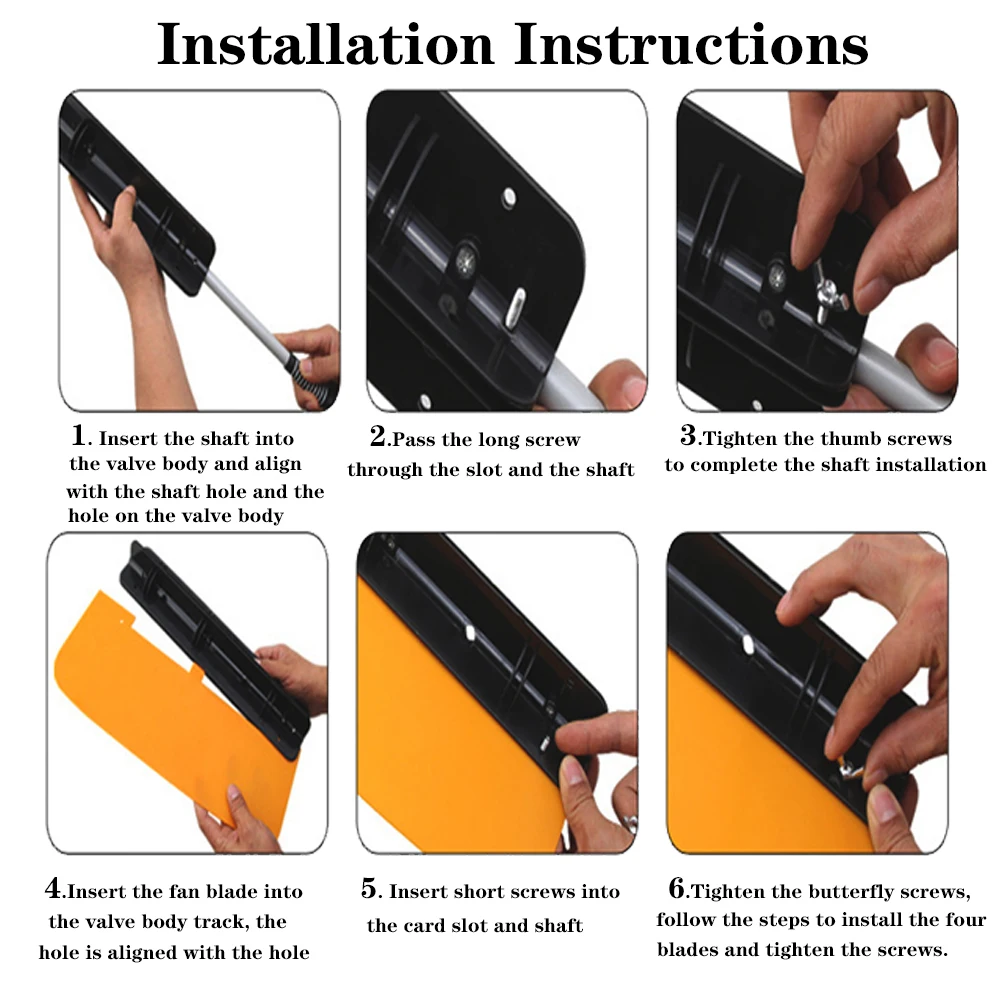 Installation Instructions

1. Insert the shaft into the valve body and align with the shaft hole and the hole on the valve body

2.Pass the long screw through the slot and the shaft

3.Tighten the thumb screws to complete the shaft installation

4.Insert the fan blade into the valve body track, the hole is aligned with the hole

5. Insert short screws into the card slot and shaft

6.Tighten the butterfly screws, follow the steps to install the four blades and tighten the screws.