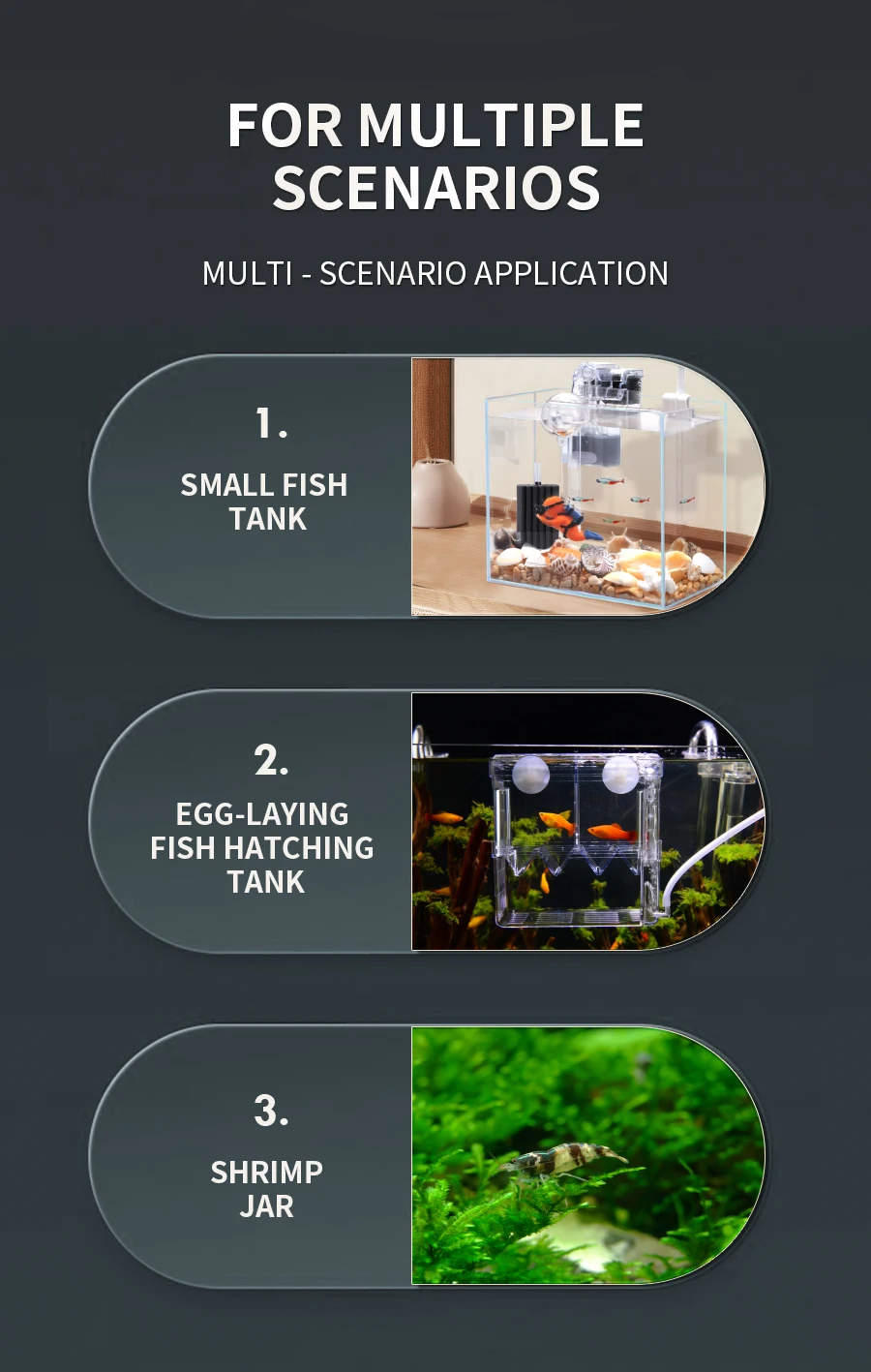 FOR MULTIPLE SCENARIOS

MULTI - SCENARIO APPLICATION

1.

SMALL FISH TANK

2.

EGG-LAYING FISH HATCHING TANK

3.

SHRIMP JAR