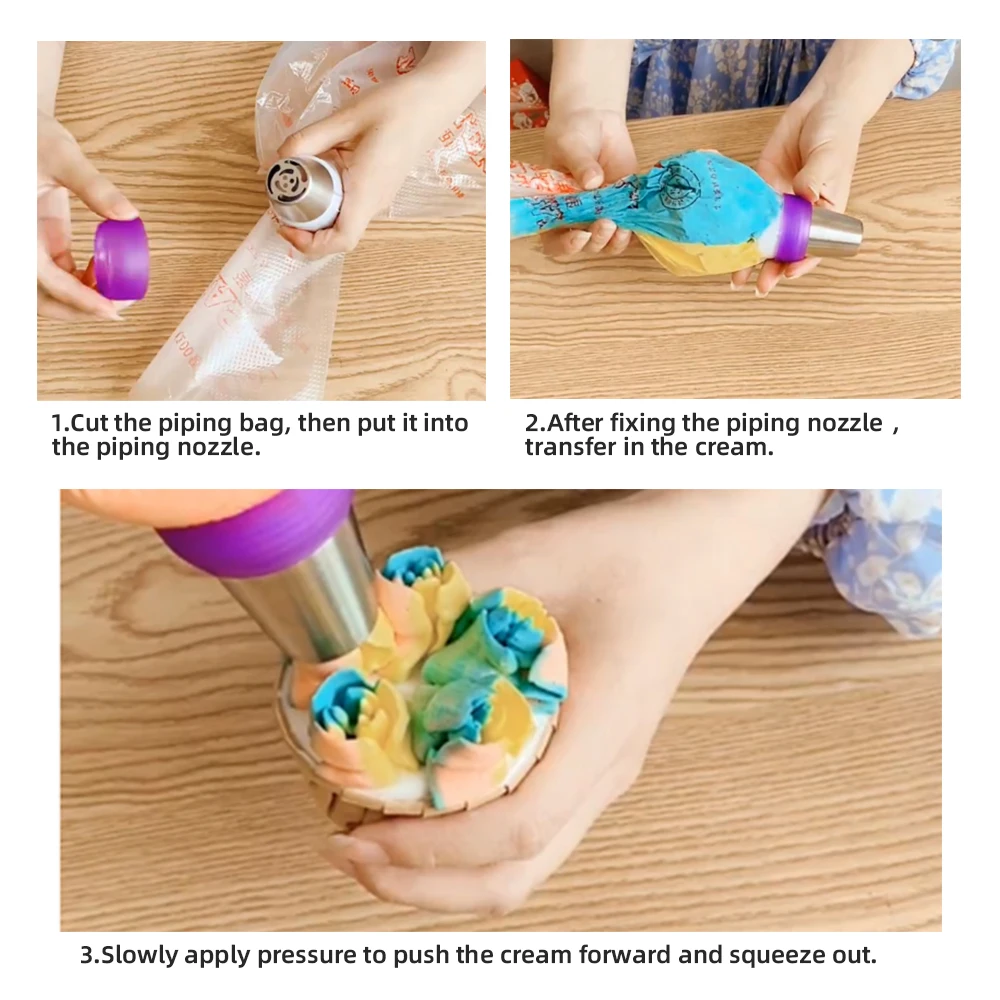 1.Cut the piping bag, then put it into the piping nozzle.

2.After fixing the piping nozzle , transfer in the cream.

3.Slowly apply pressure to push the cream forward and squeeze out.