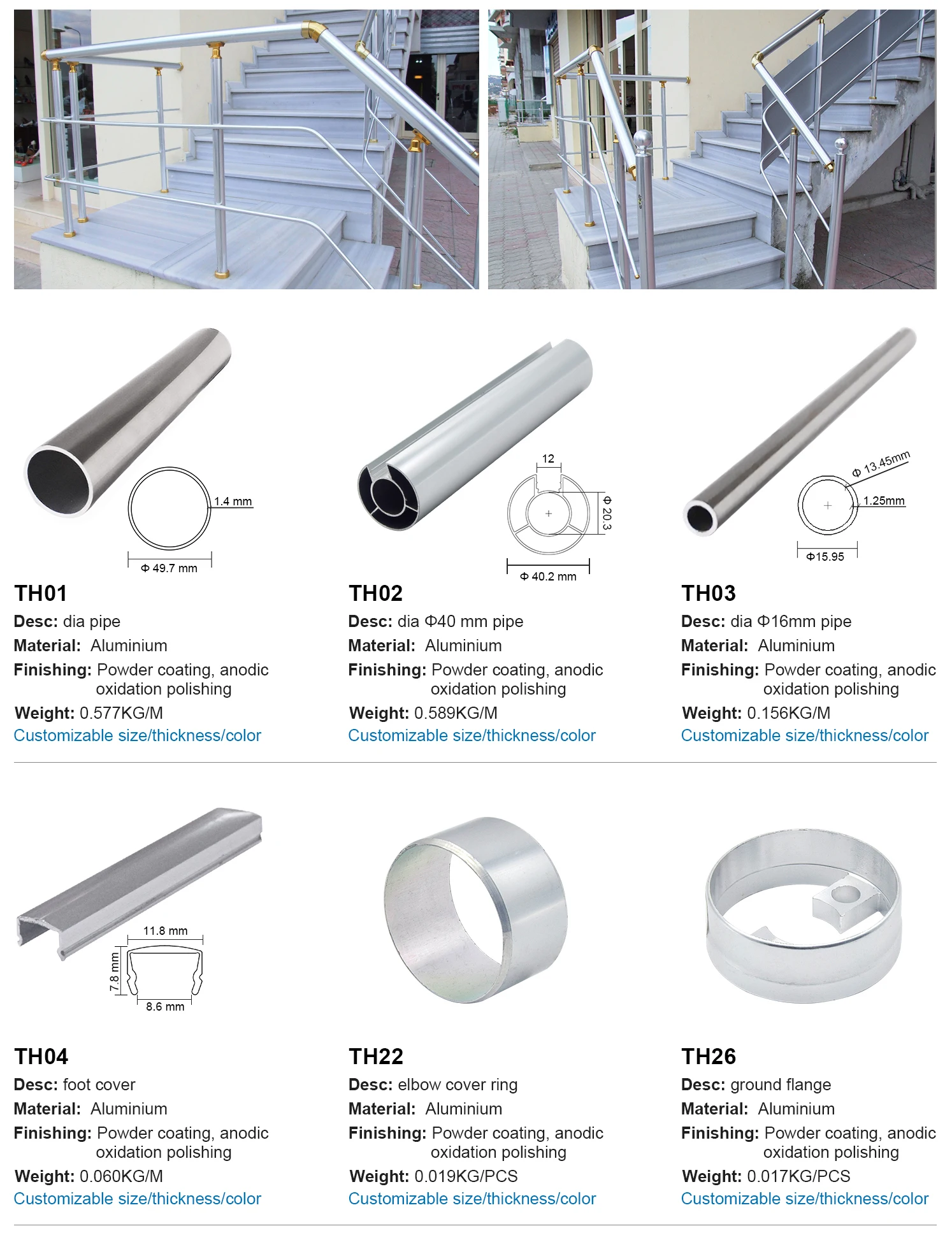 1.4 mm

Φ 49.7 mm

TH01

Desc: dia pipe

Material: Aluminium

Finishing: Powder coating, anodic oxidation polishing

Weight: 0.577KG/M

Customizable size/thickness/color

12

Φ 20.3

Φ 40.2 mm

TH02

Desc: dia Φ40 mm pipe

Material: Aluminium

Finishing: Powder coating, anodic oxidation polishing

Weight: 0.589KG/M

Customizable size/thickness/color

Φ 13.45mm

1.25mm

Φ15.95

TH03

Desc: dia Φ16mm pipe

Material: Aluminium

Finishing: Powder coating, anodic oxidation polishing

Weight: 0.156KG/M

Customizable size/thickness/color

11.8 mm

7.8 mm

8.6 mm

TH04

Desc: foot cover

Material: Aluminium

Finishing: Powder coating, anodic oxidation polishing

Weight: 0.060KG/M

Customizable size/thickness/color

TH22

Desc: elbow cover ring

Material: Aluminium

Finishing: Powder coating, anodic oxidation polishing

Weight: 0.019KG/PCS

Customizable size/thickness/color

TH26

Desc: ground flange

Material: Aluminium

Finishing: Powder coating, anodic oxidation polishing

Weight: 0.017KG/PCS

Customizable size/thickness/color