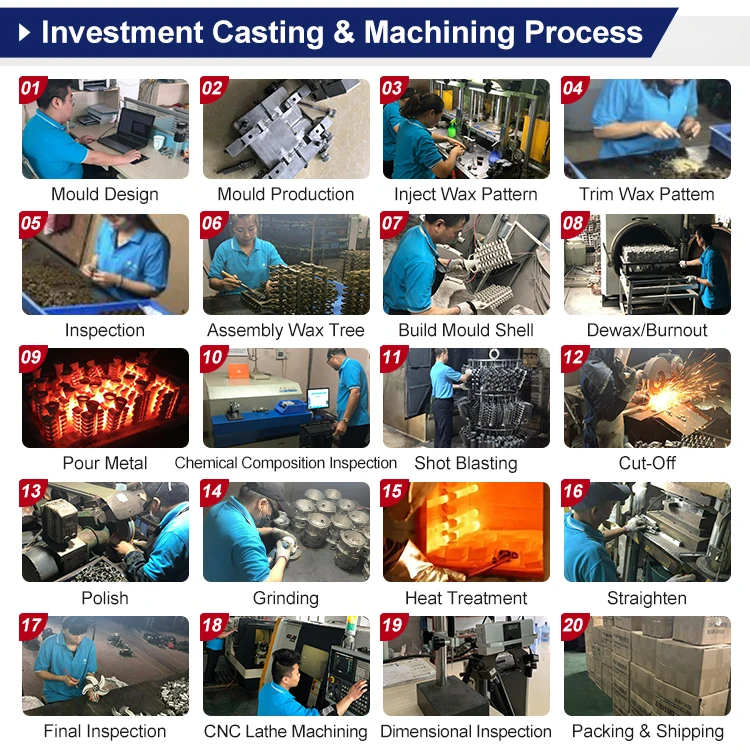 Investment Casting & Machining Process

01
Mould Design

02
Mould Production

03
Inject Wax Pattern

04
Trim Wax Pattem

05
Inspection

06
Assembly Wax Tree

07
Build Mould Shell

08
Dewax/Burnout

09
Pour Metal

10
Chemical Composition Inspection

11
Shot Blasting

12
Cut-Off

13
Polish

14
Grinding

15
Heat Treatment

16
Straighten

17
Final Inspection

18
CNC Lathe Machining

19
Dimensional Inspection

20
Packing & Shipping